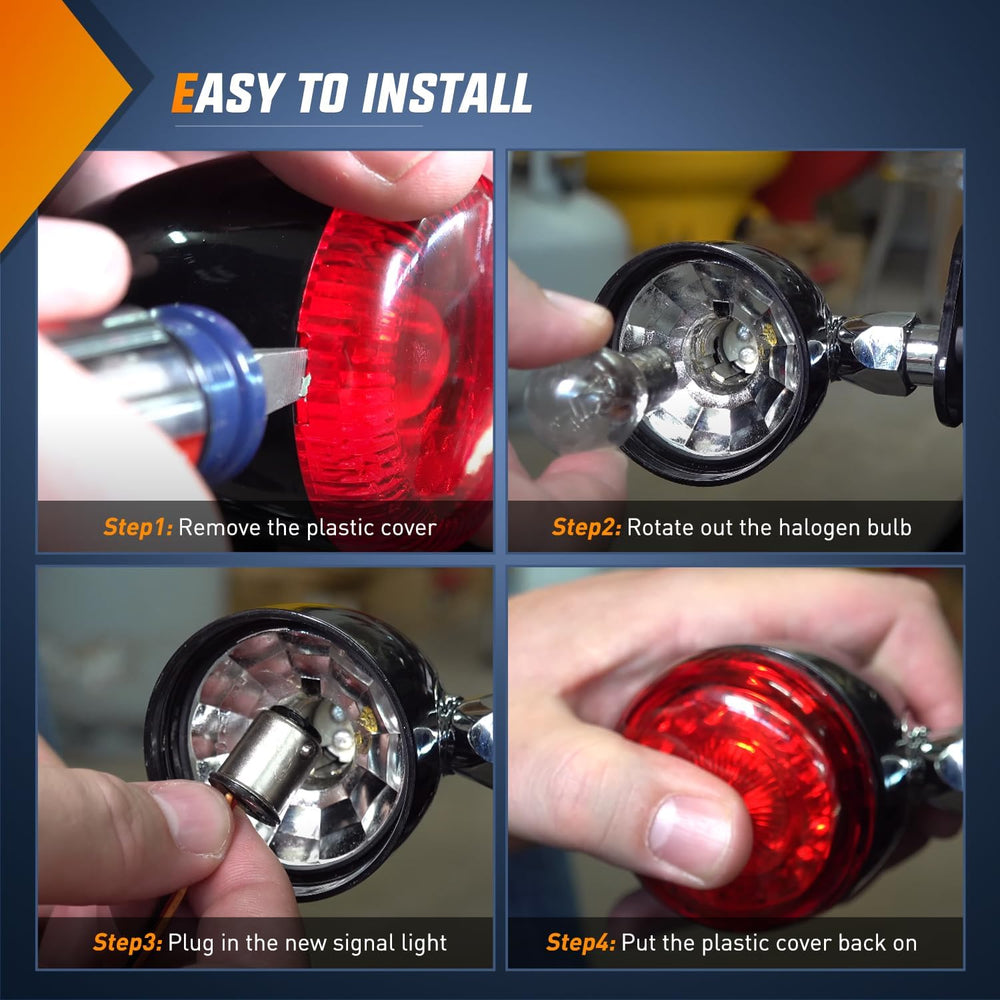 EASY TO INSTALL

Step1: Remove the plastic cover

Step2: Rotate out the halogen bulb

Step3: Plug in the new signal light

Step4: Put the plastic cover back on