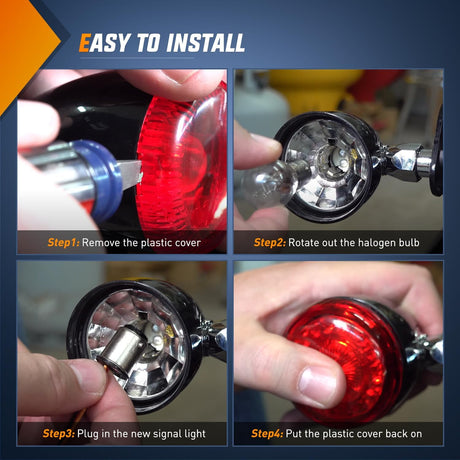 EASY TO INSTALL

Step1: Remove the plastic cover

Step2: Rotate out the halogen bulb

Step3: Plug in the new signal light

Step4: Put the plastic cover back on