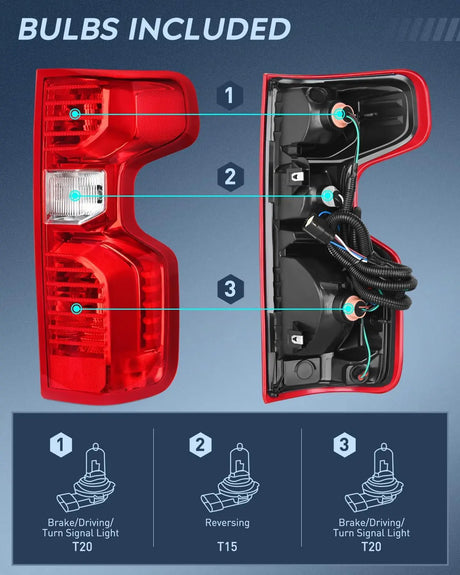 BULBS INCLUDED

1

2

3

1
Brake/Driving/ Turn Signal Light
T20

2
Reversing
T15

3
Brake/Driving/ Turn Signal Light
T20