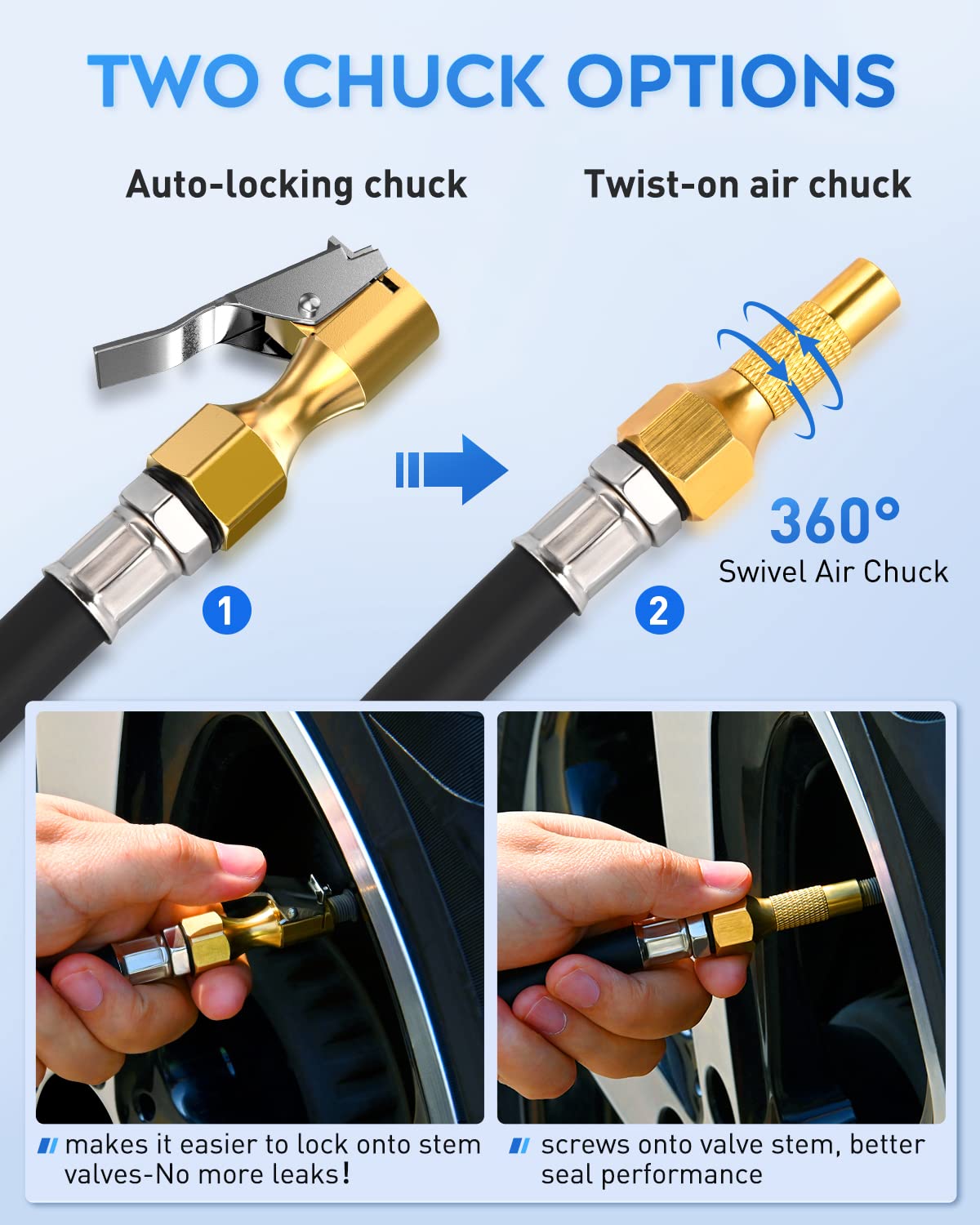 TWO CHUCK OPTIONS

Auto-locking chuck

Twist-on air chuck

360°
Swivel Air Chuck

1

2

makes it easier to lock onto stem valves-No more leaks!

screws onto valve stem, better seal performance