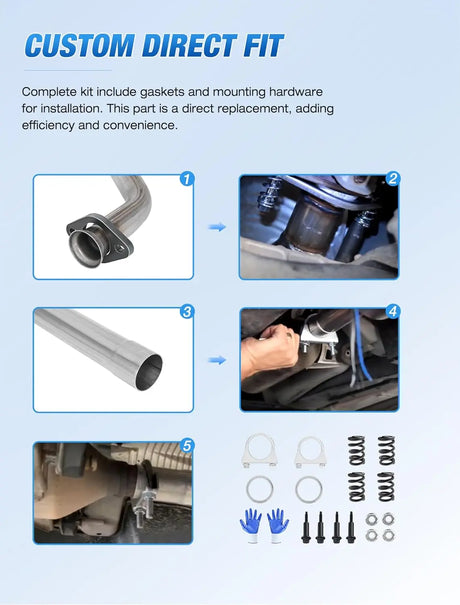 CUSTOM DIRECT FIT

Complete kit include gaskets and mounting hardware for installation. This part is a direct replacement, adding efficiency and convenience.

1

2

3

4

5