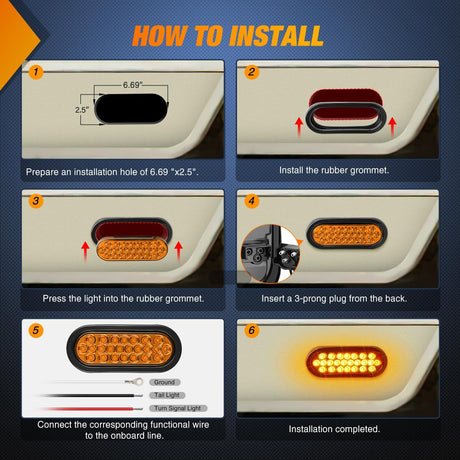 HOW TO INSTALL

1

6.69"

2.5"

Prepare an installation hole of 6.69 "x2.5".

2

Install the rubber grommet.

3

Press the light into the rubber grommet.

4

Insert a 3-prong plug from the back.

5

Ground

Tail Light

Turn Signal Light

Connect the corresponding functional wire to the onboard line.

6

Installation completed.