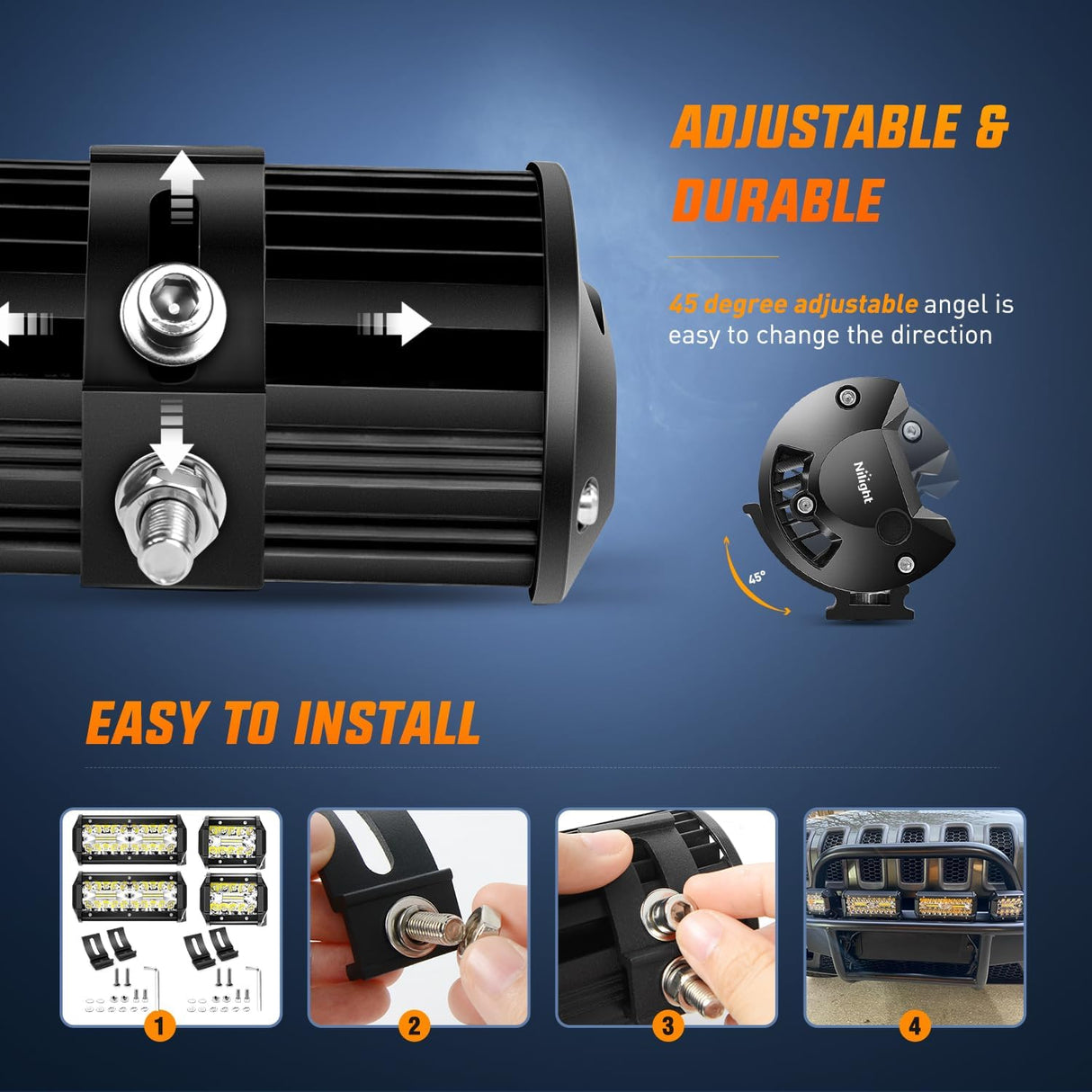 ADJUSTABLE & DURABLE

45 degree adjustable angel is easy to change the direction

Nilight

45°

EASY TO INSTALL

1

2

3

4