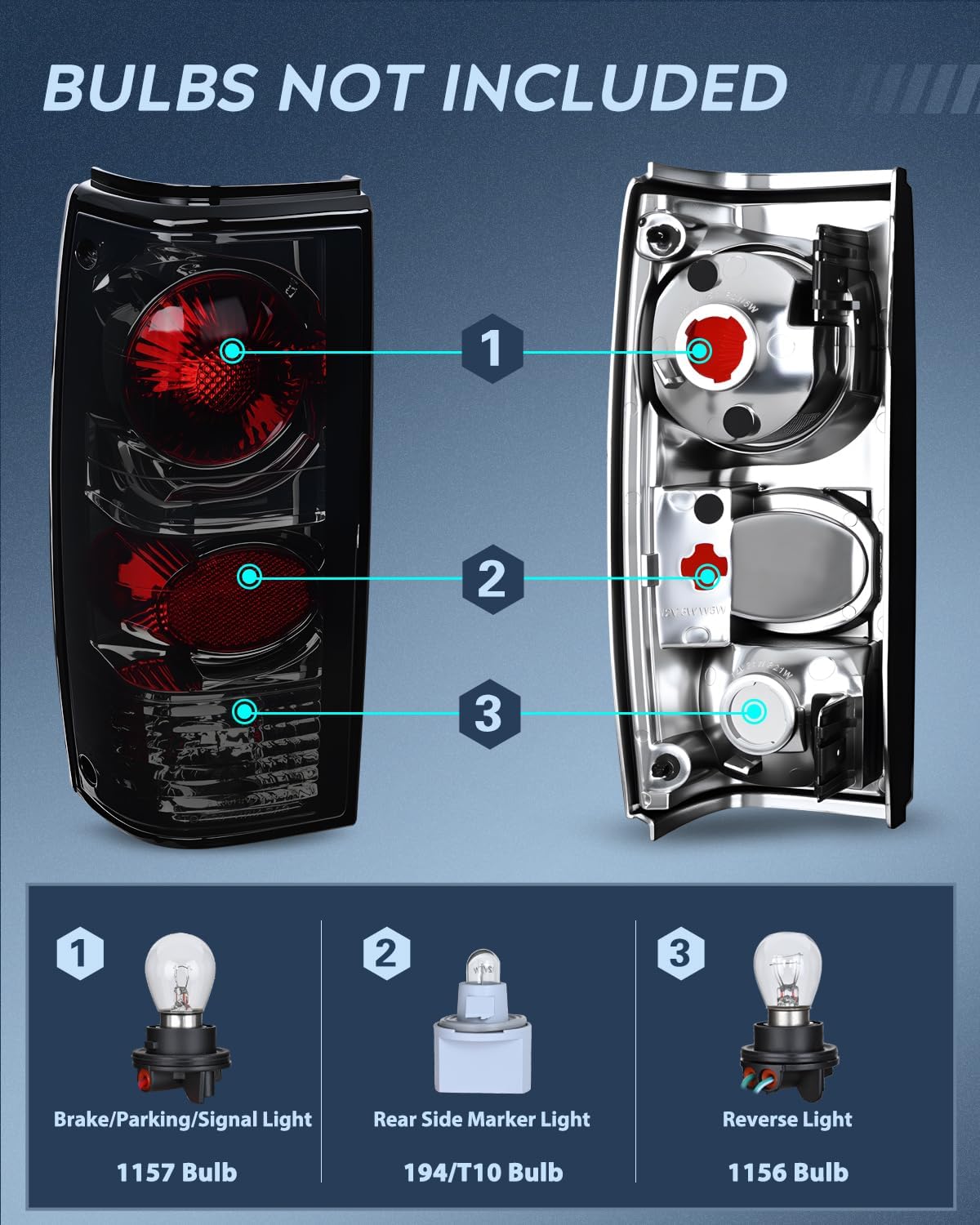 BULBS NOT INCLUDED

1

2

3

1

Brake/Parking/Signal Light

1157 Bulb

2

Rear Side Marker Light

194/T10 Bulb

3

Reverse Light

1156 Bulb