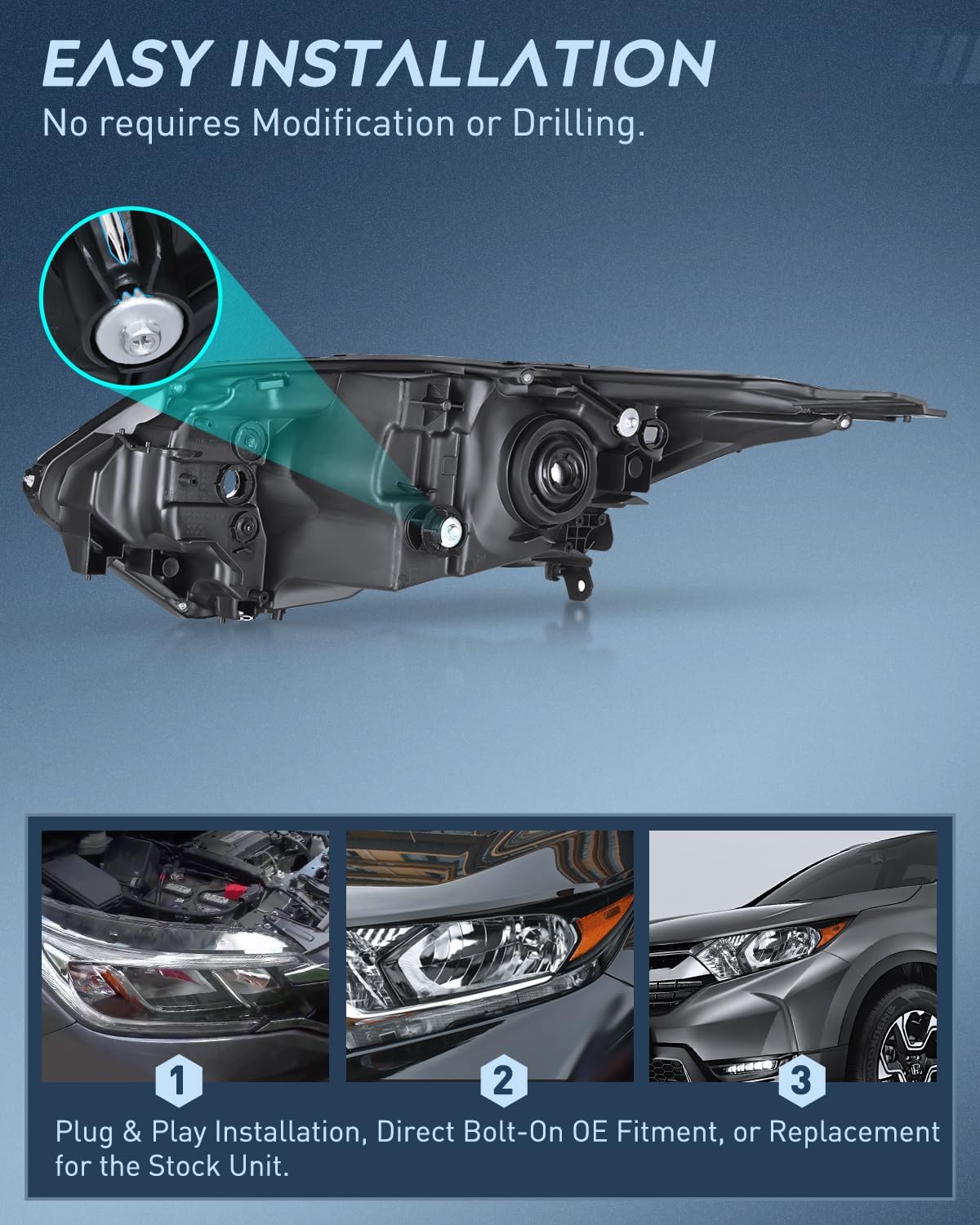 EASY INSTALLATION
No requires Modification or Drilling.

1

2

3

Plug & Play Installation, Direct Bolt-On OE Fitment, or Replacement for the Stock Unit.