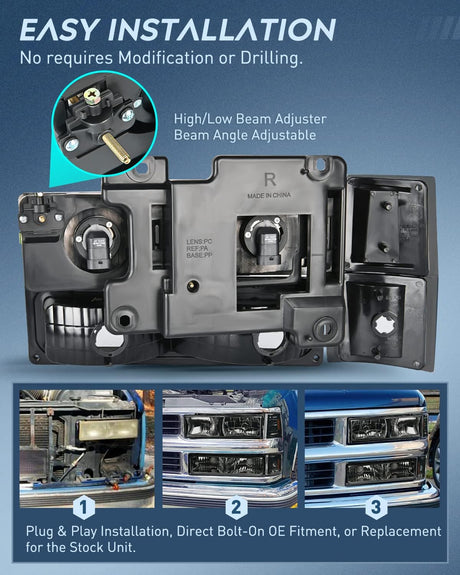 EASY INSTALLATION
No requires Modification or Drilling.

High/Low Beam Adjuster
Beam Angle Adjustable

R
MADE IN CHINA

LENS:PC
REF:PA
BASE:PP

1

2

3

Plug & Play Installation, Direct Bolt-On OE Fitment, or Replacement for the Stock Unit.