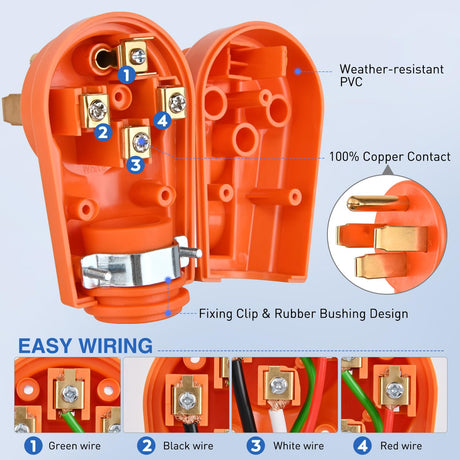 1
2
4
3

Weather-resistant PVC

100% Copper Contact

Fixing Clip & Rubber Bushing Design

EASY WIRING

1 Green wire
2 Black wire
3 White wire
4 Red wire