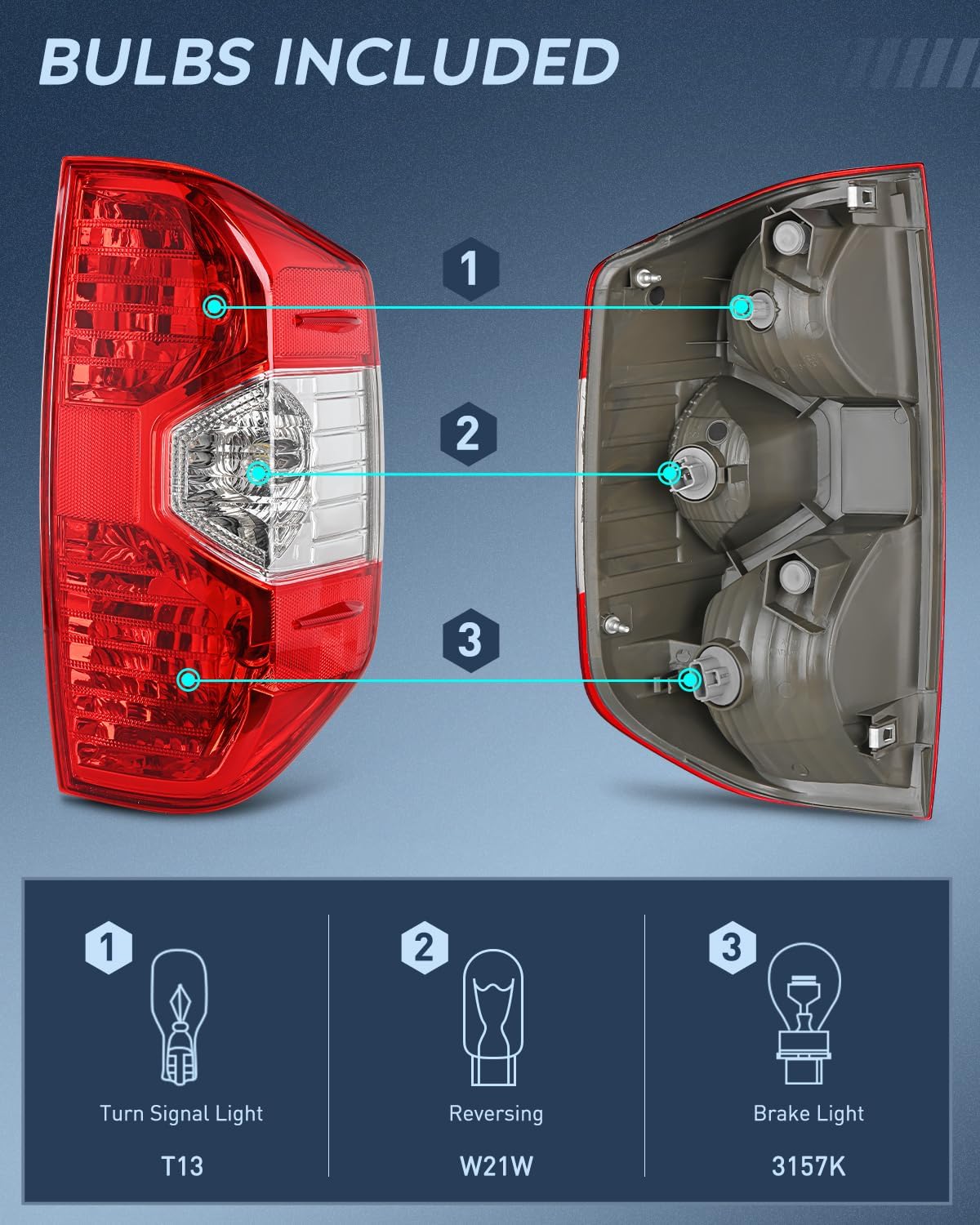 BULBS INCLUDED

1

2

3

1

Turn Signal Light

T13

2

Reversing

W21W

3

Brake Light

3157K