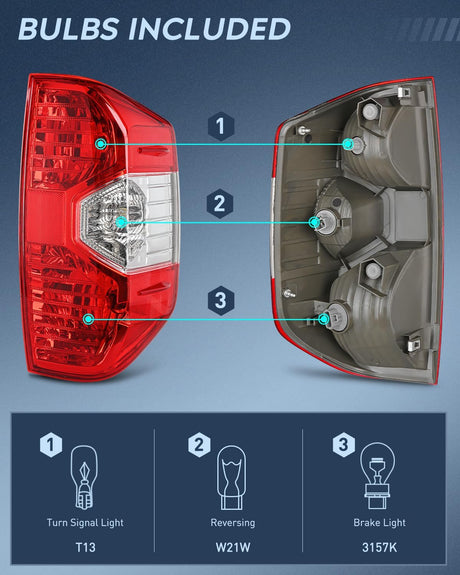 BULBS INCLUDED

1

2

3

1
Turn Signal Light
T13

2
Reversing
W21W

3
Brake Light
3157K