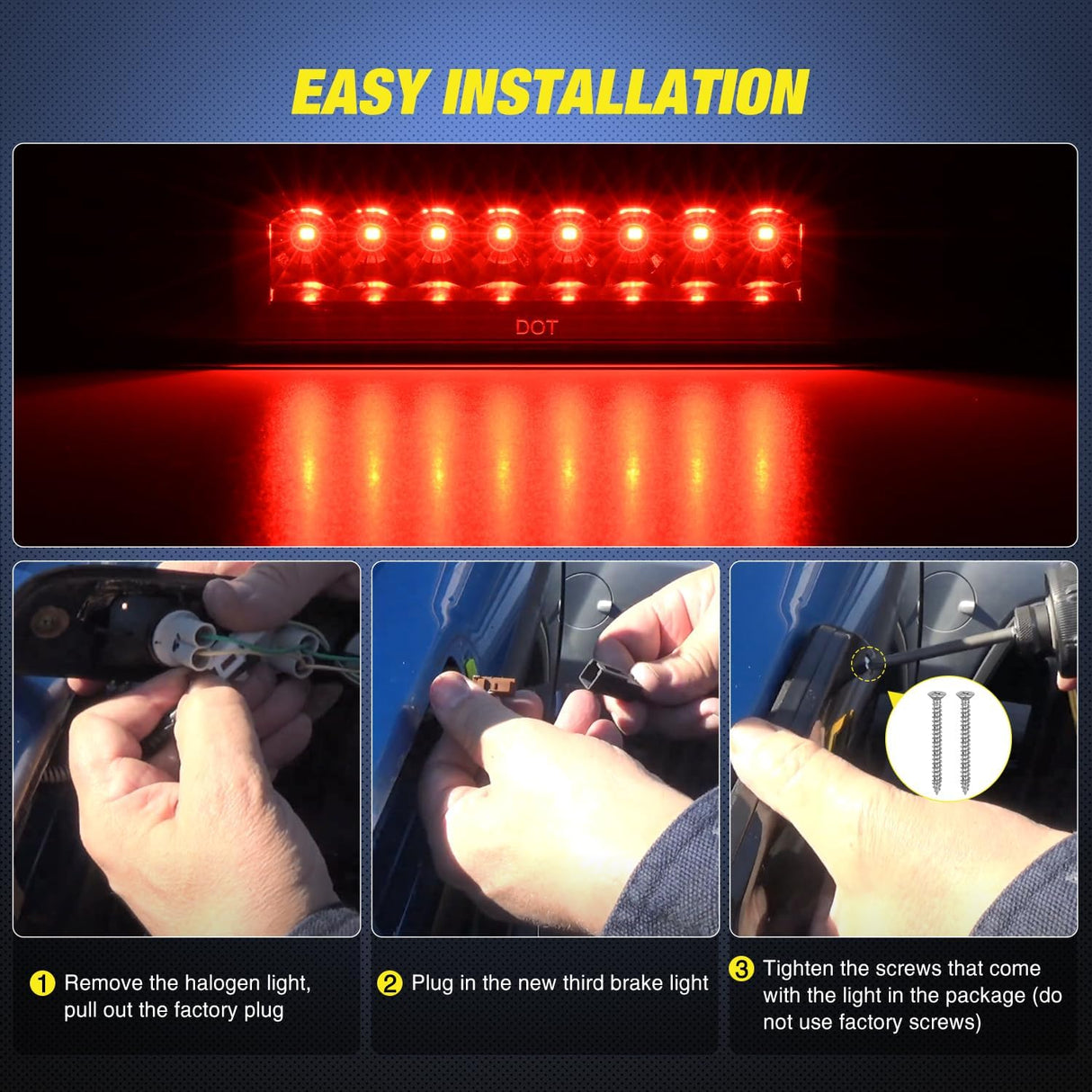 EASY INSTALLATION

DOT

1 Remove the halogen light, pull out the factory plug

2 Plug in the new third brake light

3 Tighten the screws that come with the light in the package (do not use factory screws)