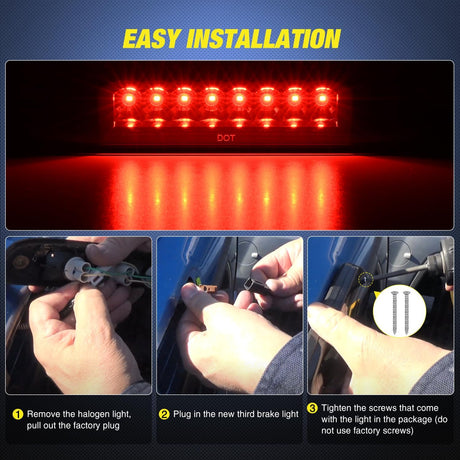 EASY INSTALLATION

DOT

1 Remove the halogen light, pull out the factory plug

2 Plug in the new third brake light

3 Tighten the screws that come with the light in the package (do not use factory screws)