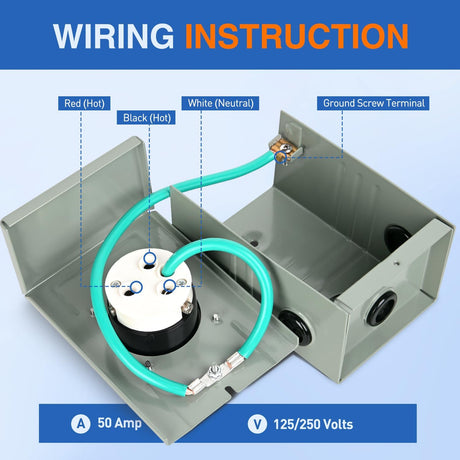 WIRING INSTRUCTION

Red (Hot)

Black (Hot)

White (Neutral)

Ground Screw Terminal

A 50 Amp

V 125/250 Volts