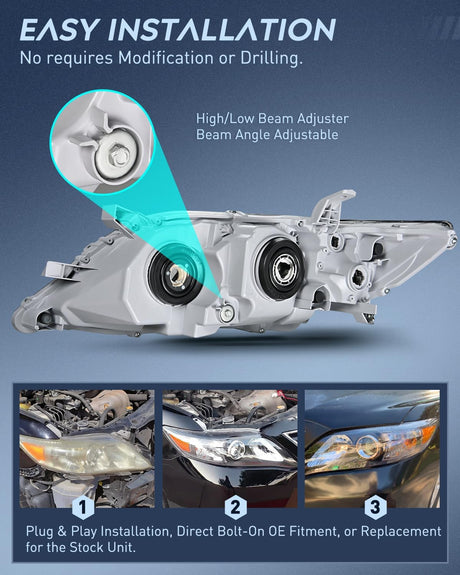 EASY INSTALLATION
No requires Modification or Drilling.

High/Low Beam Adjuster
Beam Angle Adjustable

1

2

3

Plug & Play Installation, Direct Bolt-On OE Fitment, or Replacement for the Stock Unit.