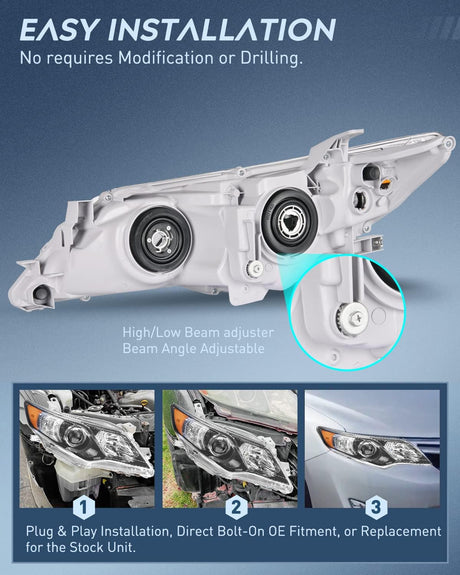 EASY INSTALLATION
No requires Modification or Drilling.

High/Low Beam adjuster
Beam Angle Adjustable

1

2

3

Plug & Play Installation, Direct Bolt-On OE Fitment, or Replacement for the Stock Unit.