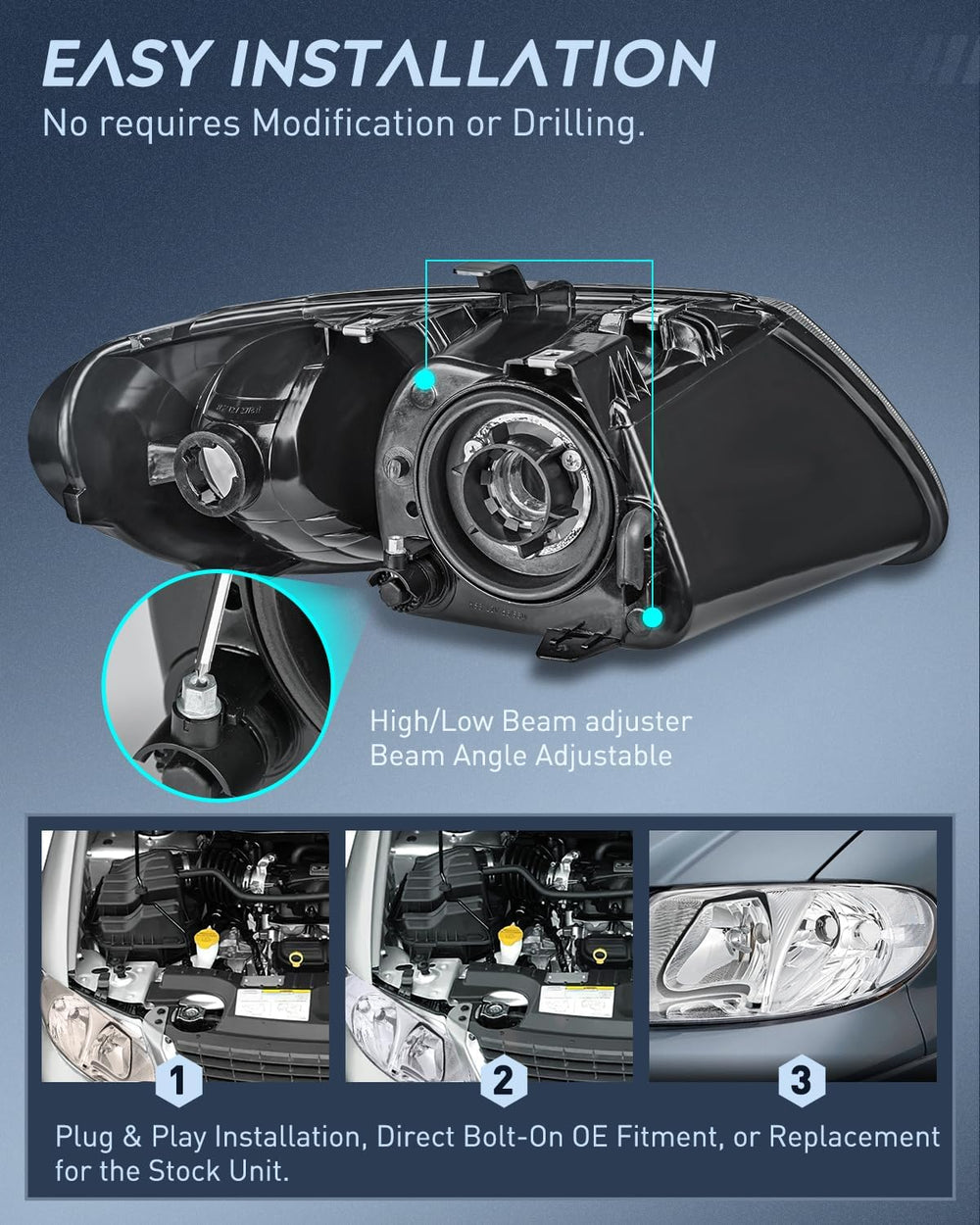 EASY INSTALLATION
No requires Modification or Drilling.

High/Low Beam adjuster
Beam Angle Adjustable

1

2

3

Plug & Play Installation, Direct Bolt-On OE Fitment, or Replacement for the Stock Unit.