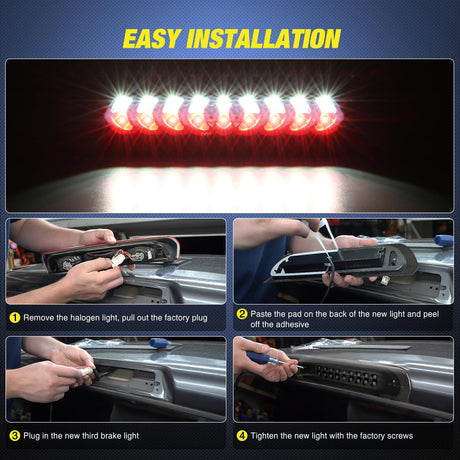 EASY INSTALLATION

1 Remove the halogen light, pull out the factory plug

2 Paste the pad on the back of the new light and peel off the adhesive

3 Plug in the new third brake light

4 Tighten the new light with the factory screws