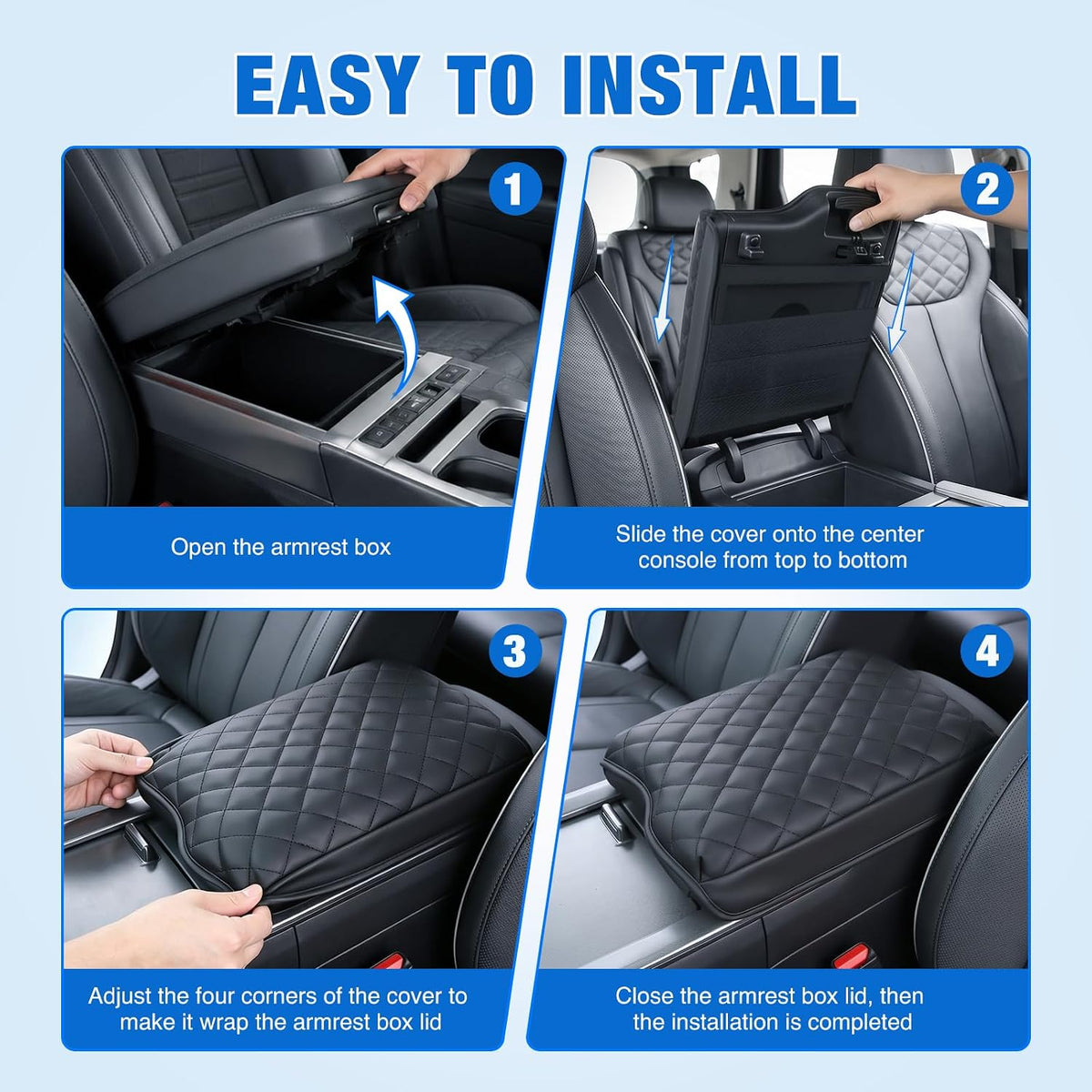 EASY TO INSTALL

1

Open the armrest box

2

Slide the cover onto the center console from top to bottom

3

Adjust the four corners of the cover to make it wrap the armrest box lid

4

Close the armrest box lid, then the installation is completed