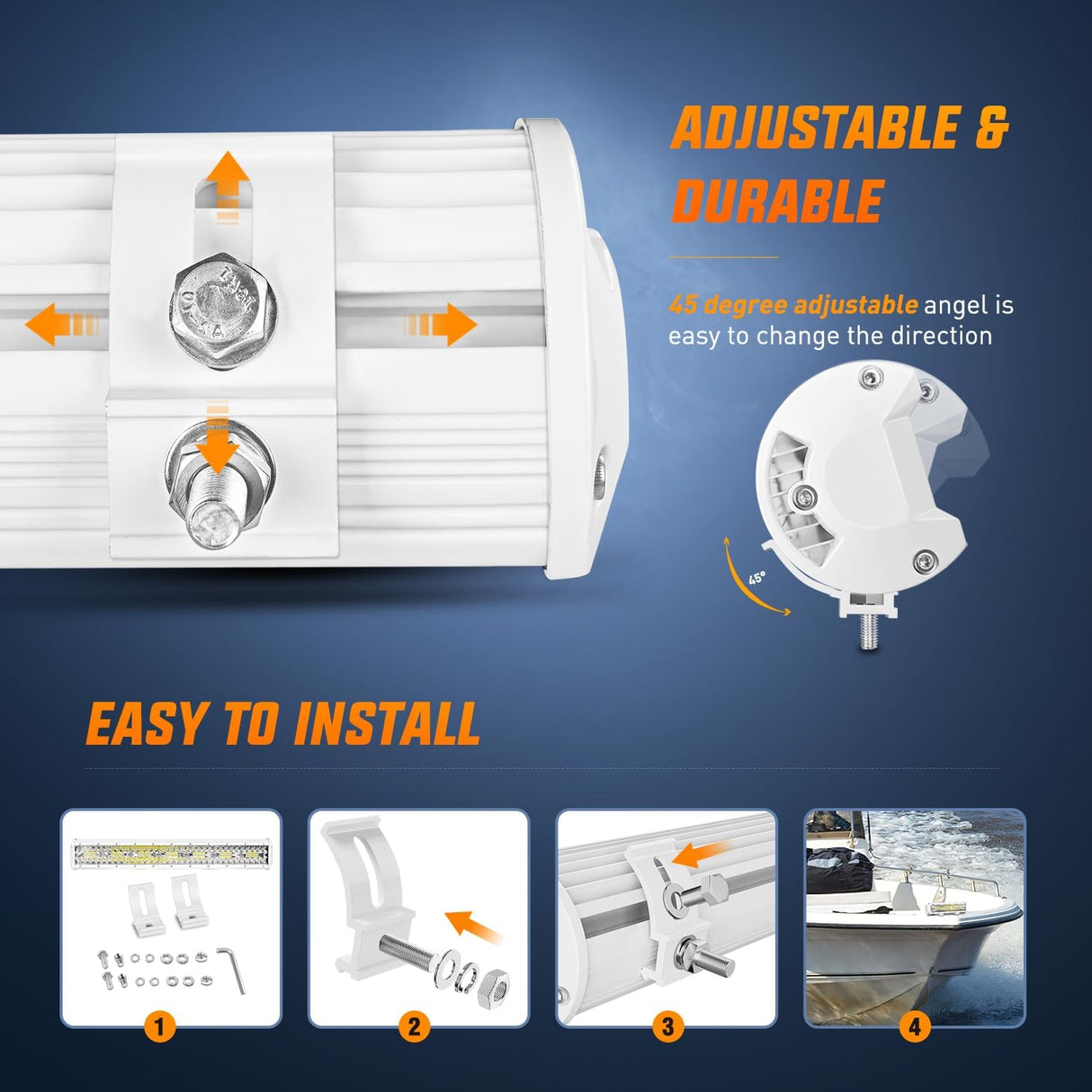 ADJUSTABLE & DURABLE

45 degree adjustable angel is easy to change the direction

45°

EASY TO INSTALL

1

2

3

4