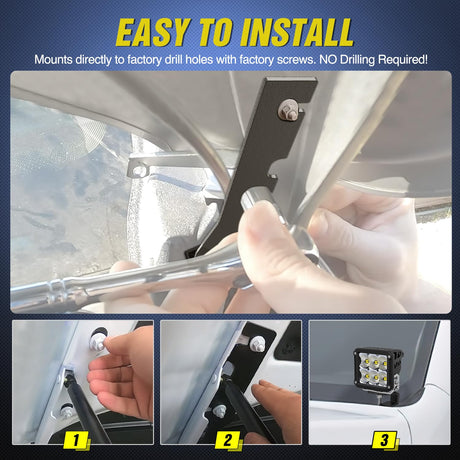 EASY TO INSTALL

Mounts directly to factory drill holes with factory screws. NO Drilling Required!

1

2

3