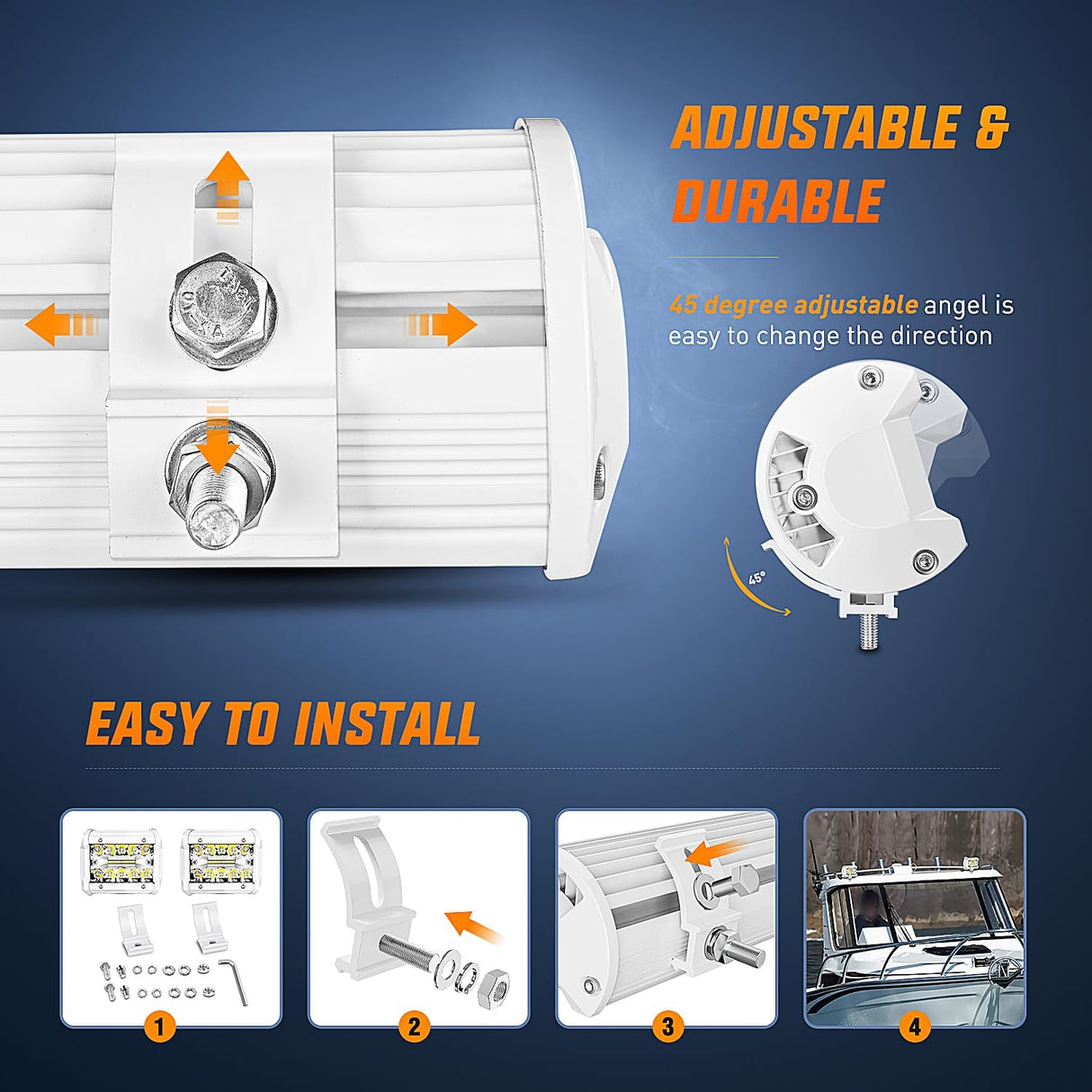 ADJUSTABLE & DURABLE

45 degree adjustable angel is easy to change the direction

45°

EASY TO INSTALL

1

2

3

4