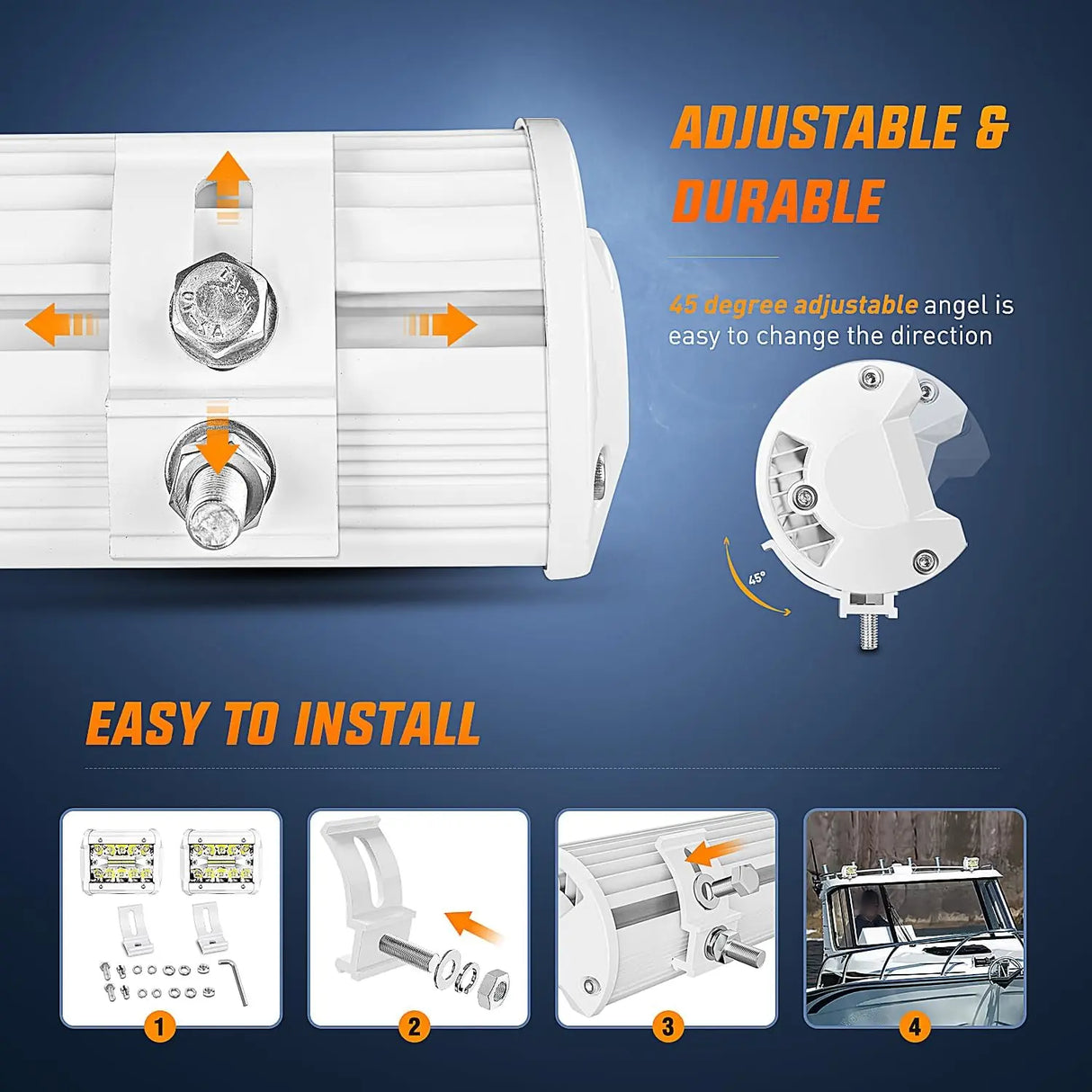 ADJUSTABLE & DURABLE

45 degree adjustable angel is easy to change the direction

45°

EASY TO INSTALL

1

2

3

4