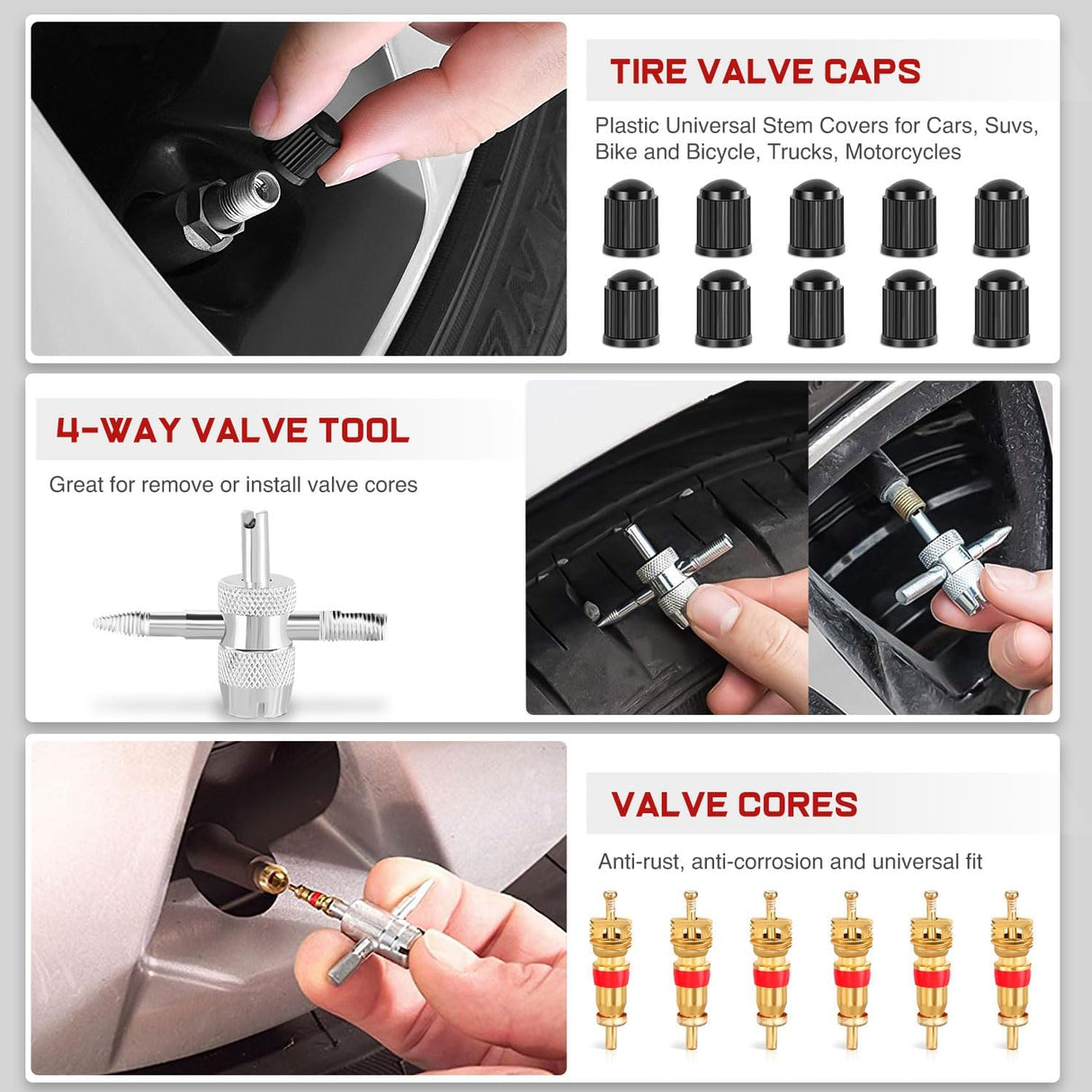 TIRE VALVE CAPS

Plastic Universal Stem Covers for Cars, Suvs, Bike and Bicycle, Trucks, Motorcycles

4-WAY VALVE TOOL

Great for remove or install valve cores

VALVE CORES

Anti-rust, anti-corrosion and universal fit