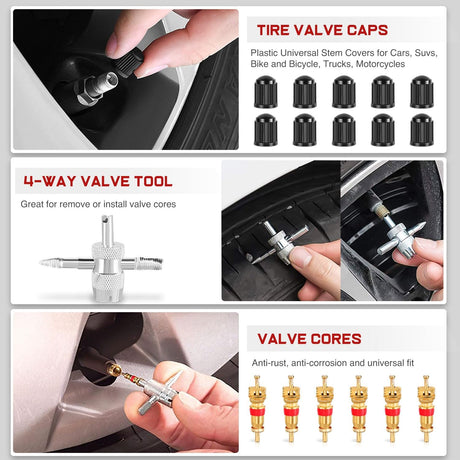 TIRE VALVE CAPS

Plastic Universal Stem Covers for Cars, Suvs, Bike and Bicycle, Trucks, Motorcycles

4-WAY VALVE TOOL

Great for remove or install valve cores

VALVE CORES

Anti-rust, anti-corrosion and universal fit