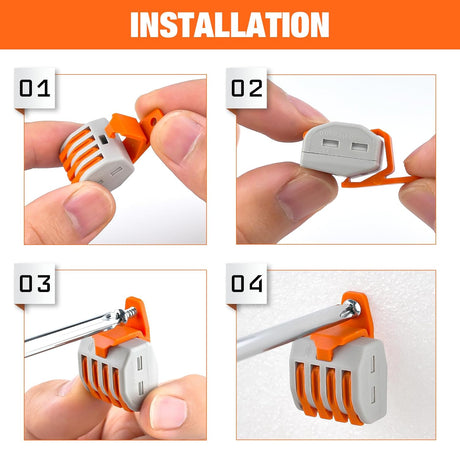 INSTALLATION

01

02

03

04