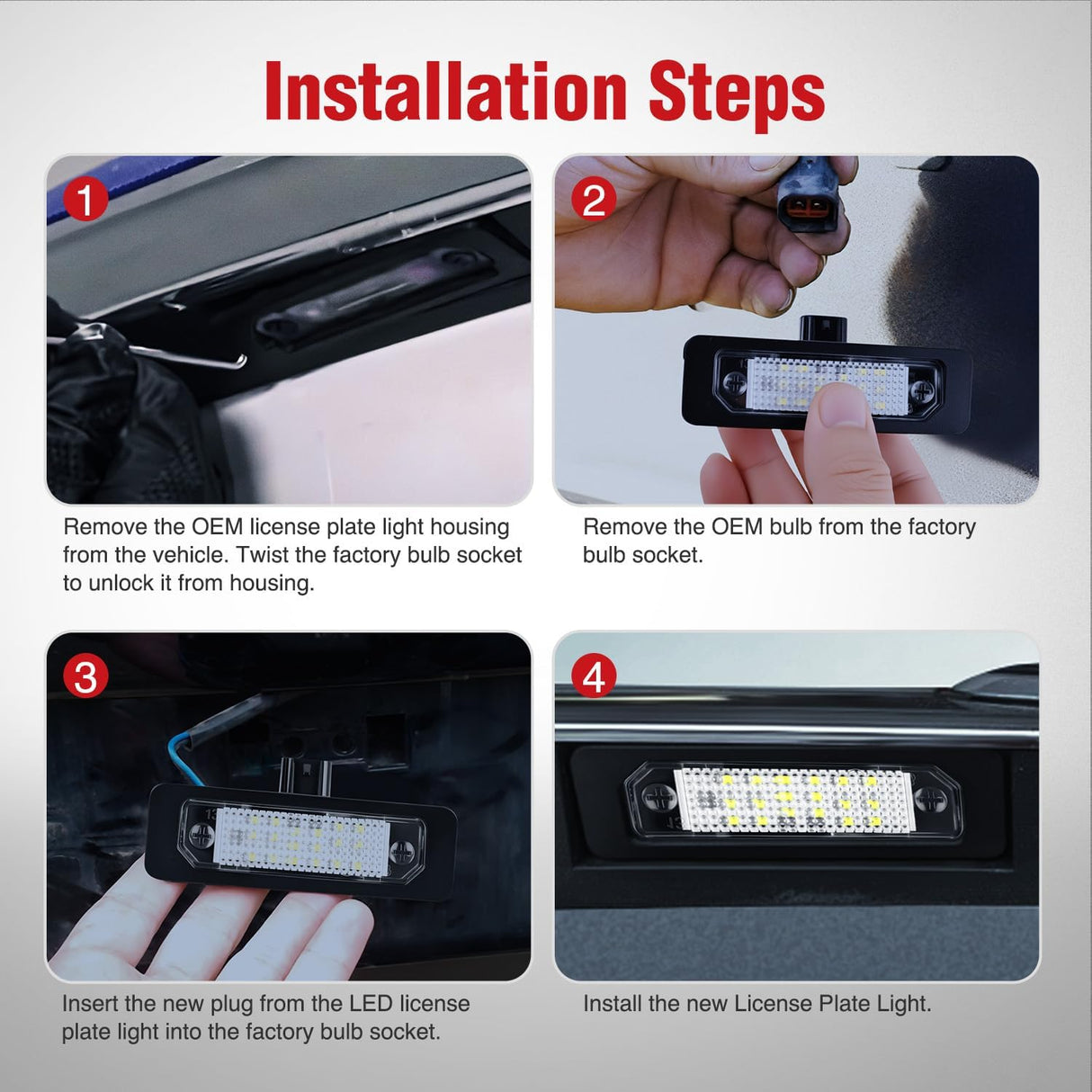 Installation Steps

1

Remove the OEM license plate light housing from the vehicle. Twist the factory bulb socket to unlock it from housing.

2

Remove the OEM bulb from the factory bulb socket.

3

Insert the new plug from the LED license plate light into the factory bulb socket.

4

Install the new License Plate Light.