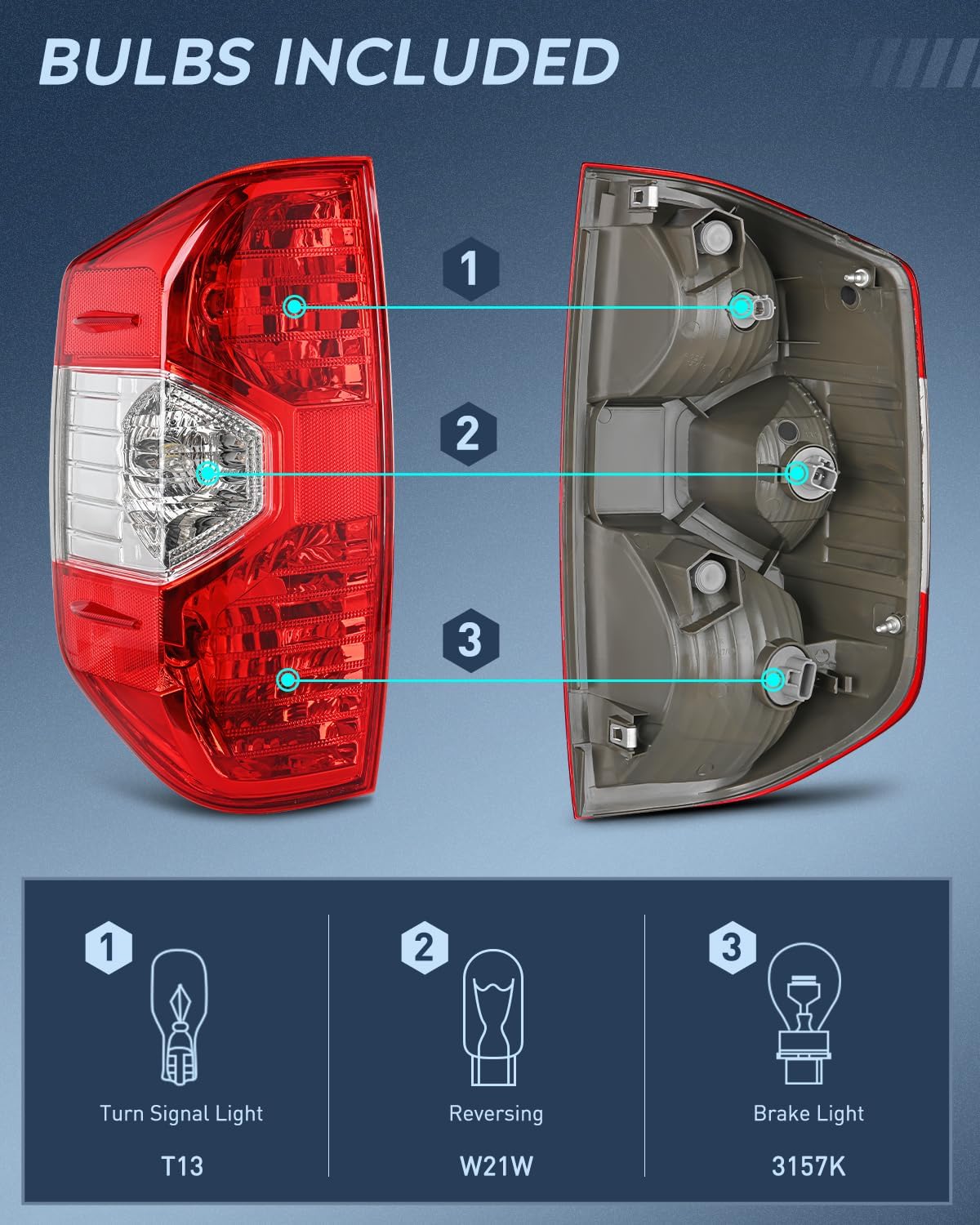 BULBS INCLUDED

1

2

3

1

Turn Signal Light

T13

2

Reversing

W21W

3

Brake Light

3157K