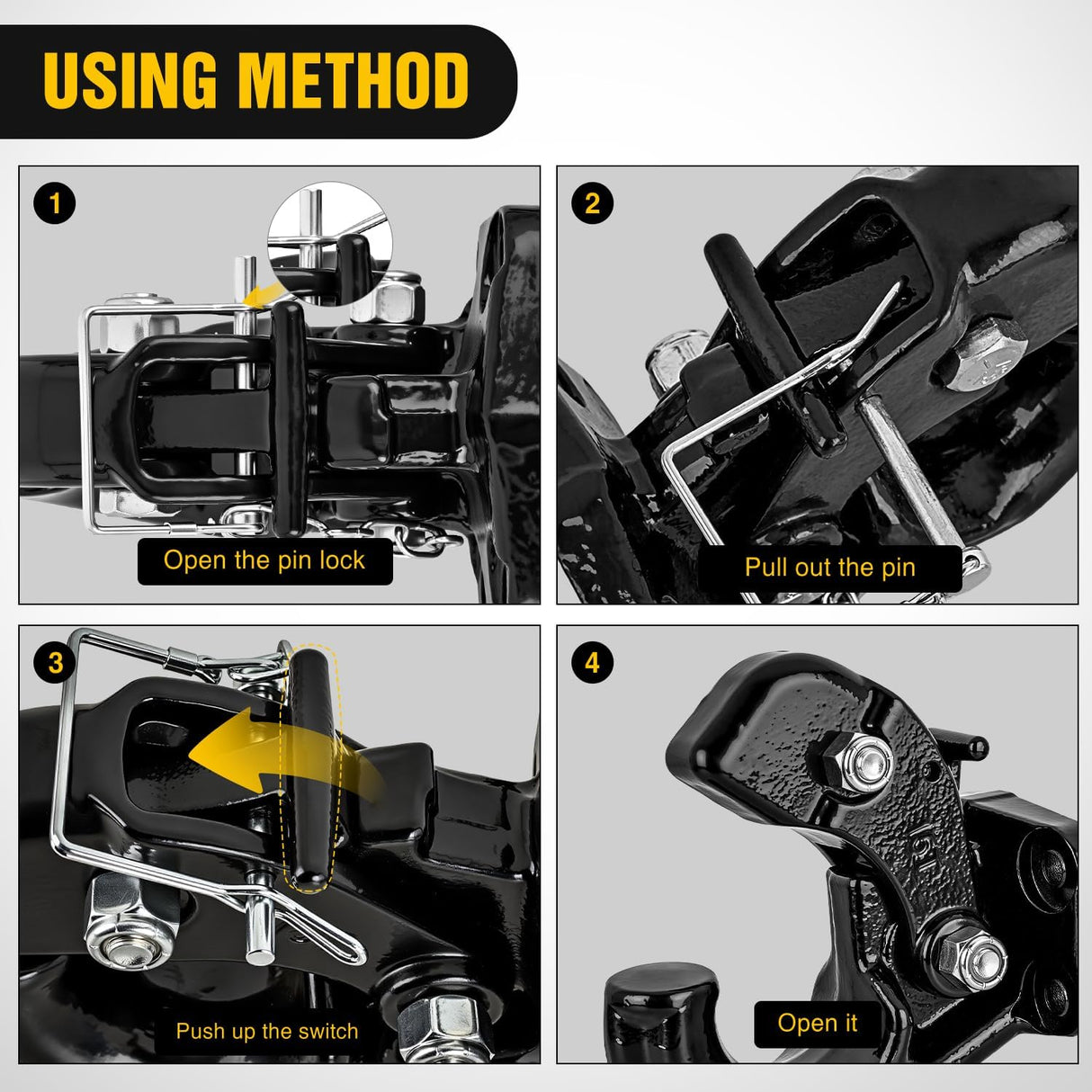 USING METHOD

1
Open the pin lock

2
Pull out the pin

3
Push up the switch

4
Open it