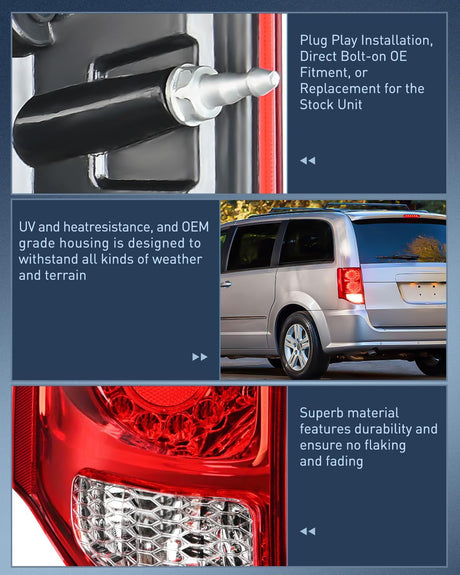 Plug Play Installation, Direct Bolt-on OE Fitment, or Replacement for the Stock Unit

UV and heatresistance, and OEM grade housing is designed to withstand all kinds of weather and terrain

Superb material features durability and ensure no flaking and fading