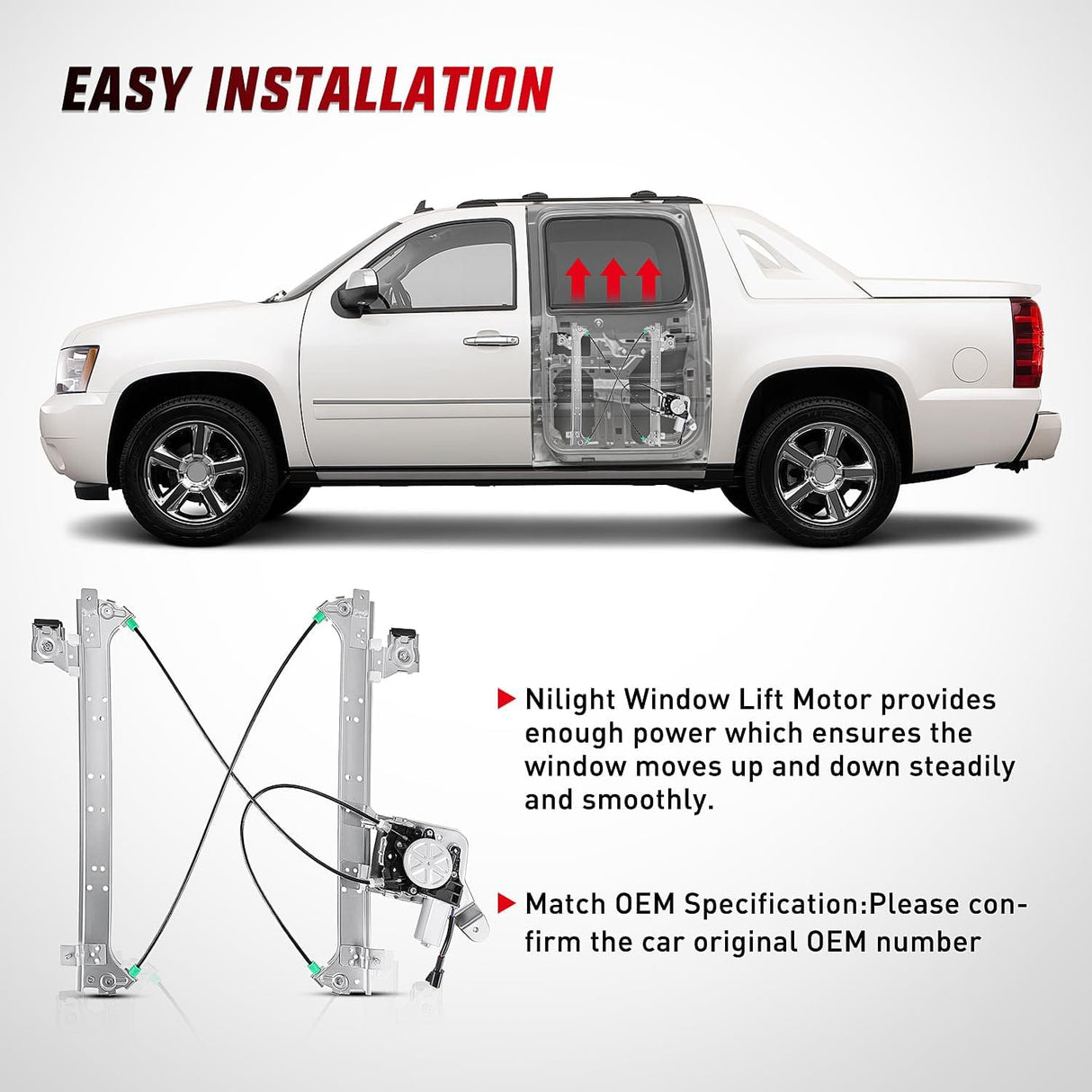 EASY INSTALLATION

Nilight Window Lift Motor provides enough power which ensures the window moves up and down steadily and smoothly.

Match OEM Specification:Please confirm the car original OEM number