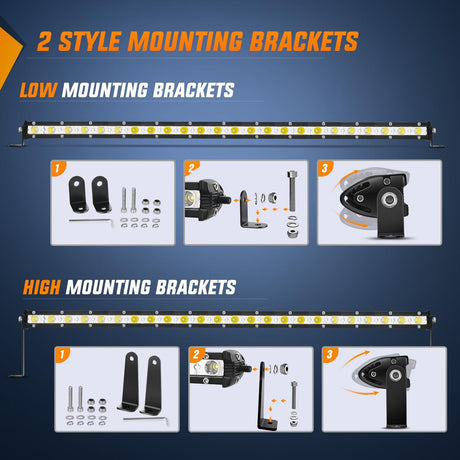 2 STYLE MOUNTING BRACKETS

LOW MOUNTING BRACKETS

1

2

3

HIGH MOUNTING BRACKETS

1

2

3