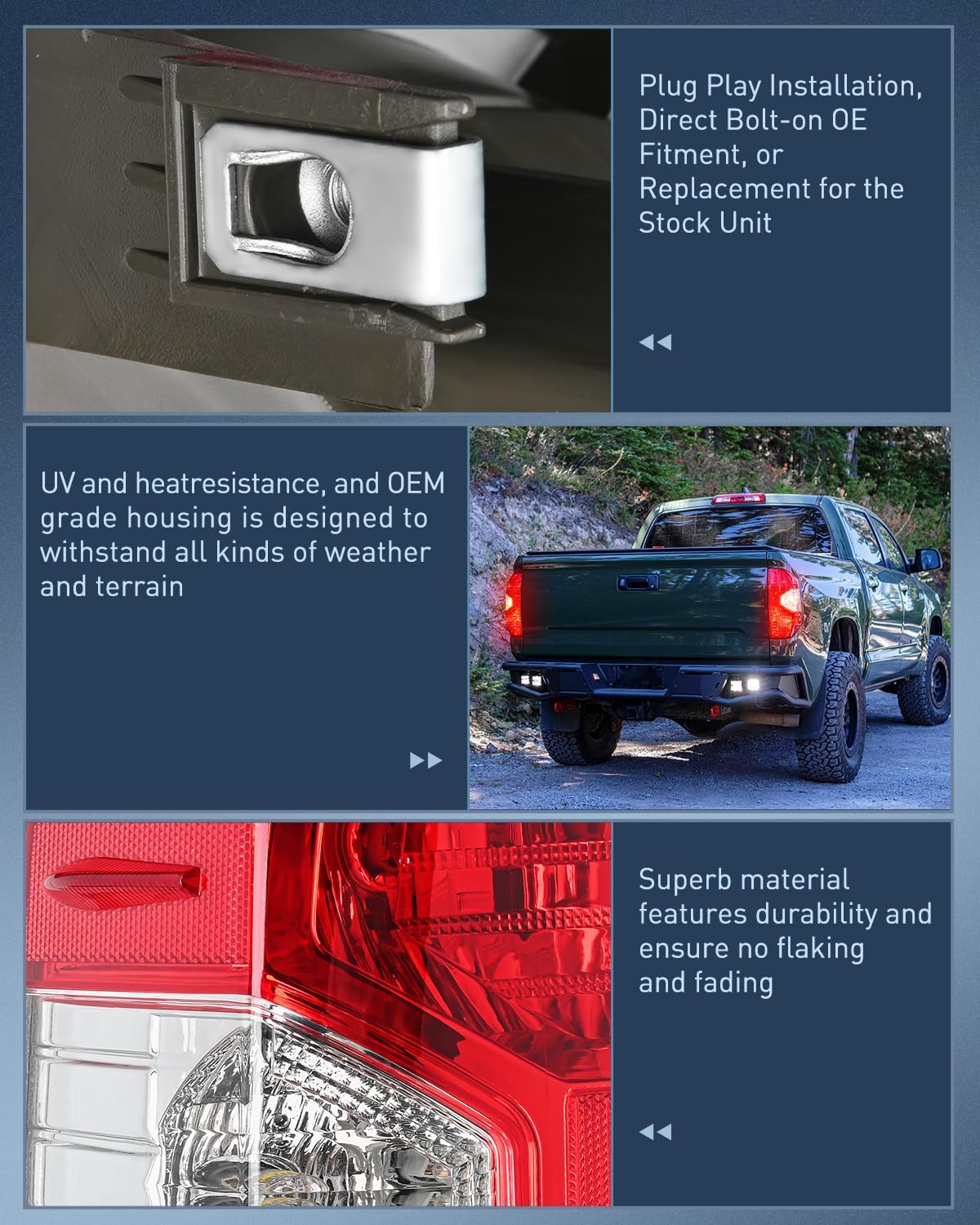 Plug Play Installation, Direct Bolt-on OE Fitment, or Replacement for the Stock Unit

UV and heatresistance, and OEM grade housing is designed to withstand all kinds of weather and terrain

Superb material features durability and ensure no flaking and fading