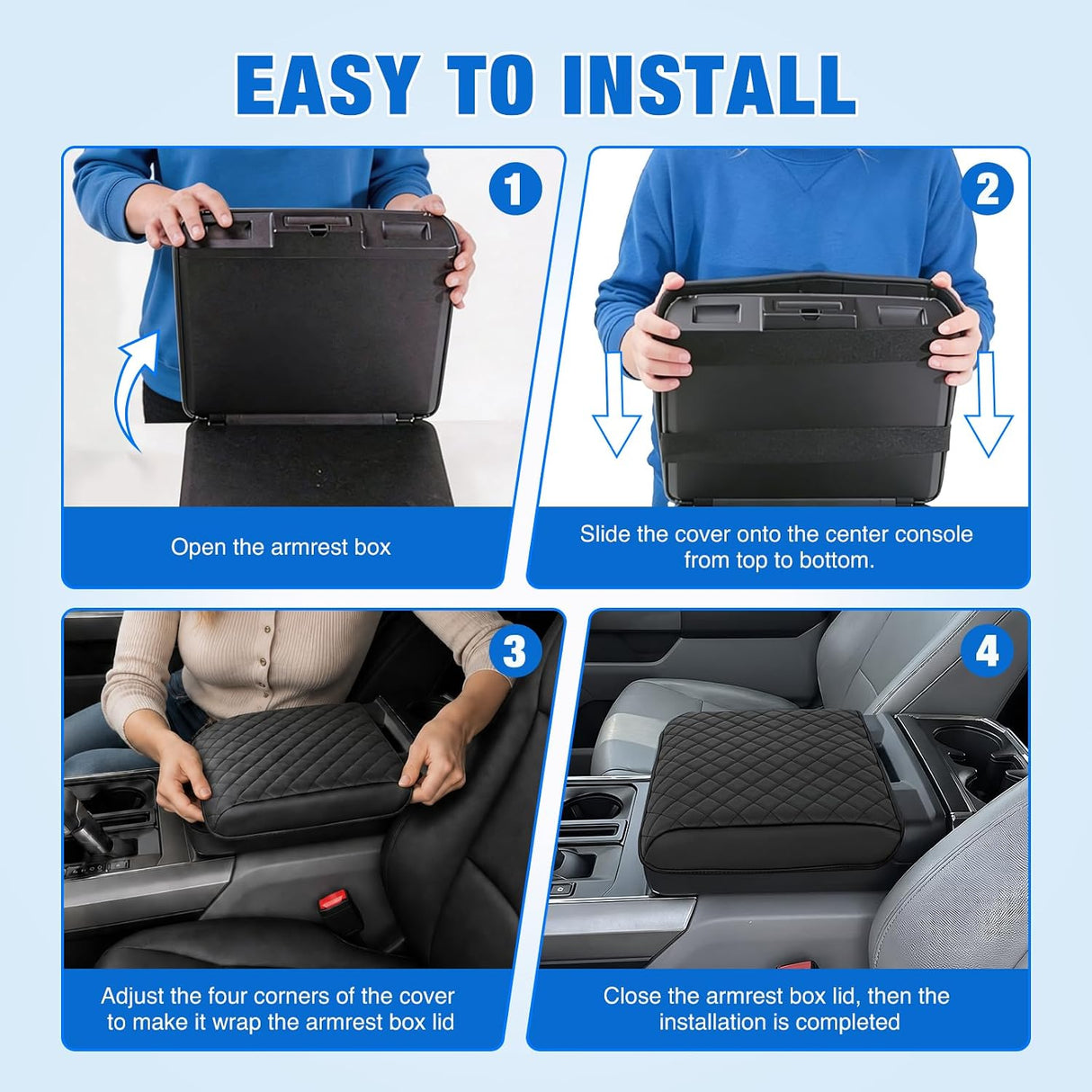 EASY TO INSTALL

1

Open the armrest box

2

Slide the cover onto the center console from top to bottom.

3

Adjust the four corners of the cover to make it wrap the armrest box lid

4

Close the armrest box lid, then the installation is completed