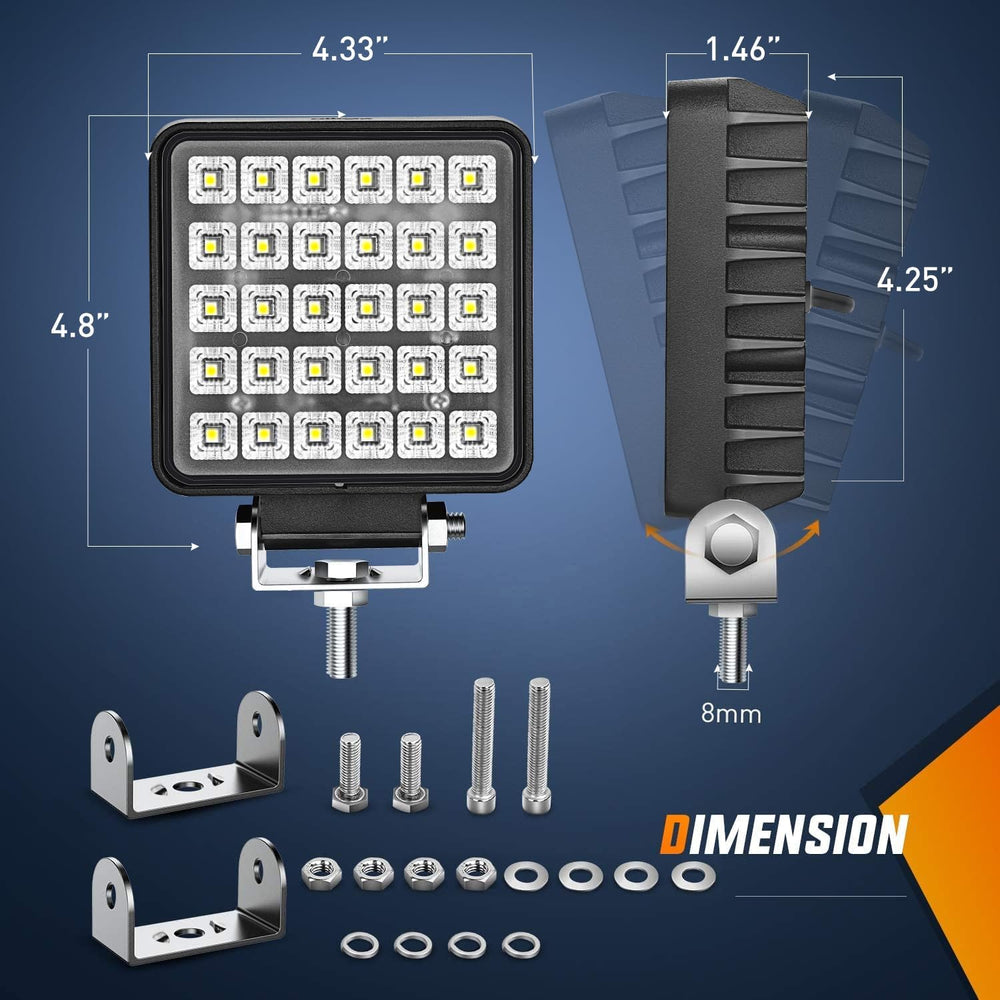 4.33"

1.46"

4.8"

4.25"

8mm

DIMENSION