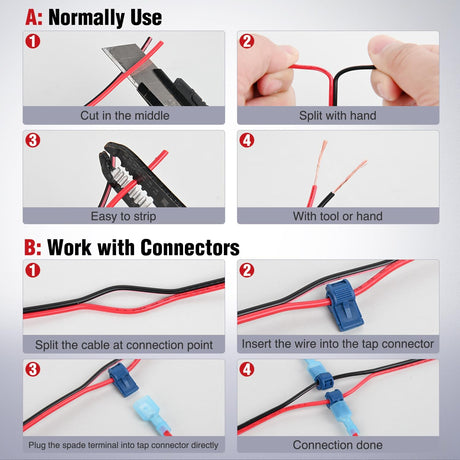 A: Normally Use

1
Cut in the middle

2
Split with hand

3
Easy to strip

4
With tool or hand

B: Work with Connectors

1
Split the cable at connection point

2
Insert the wire into the tap connector

3
Plug the spade terminal into tap connector directly

4
Connection done