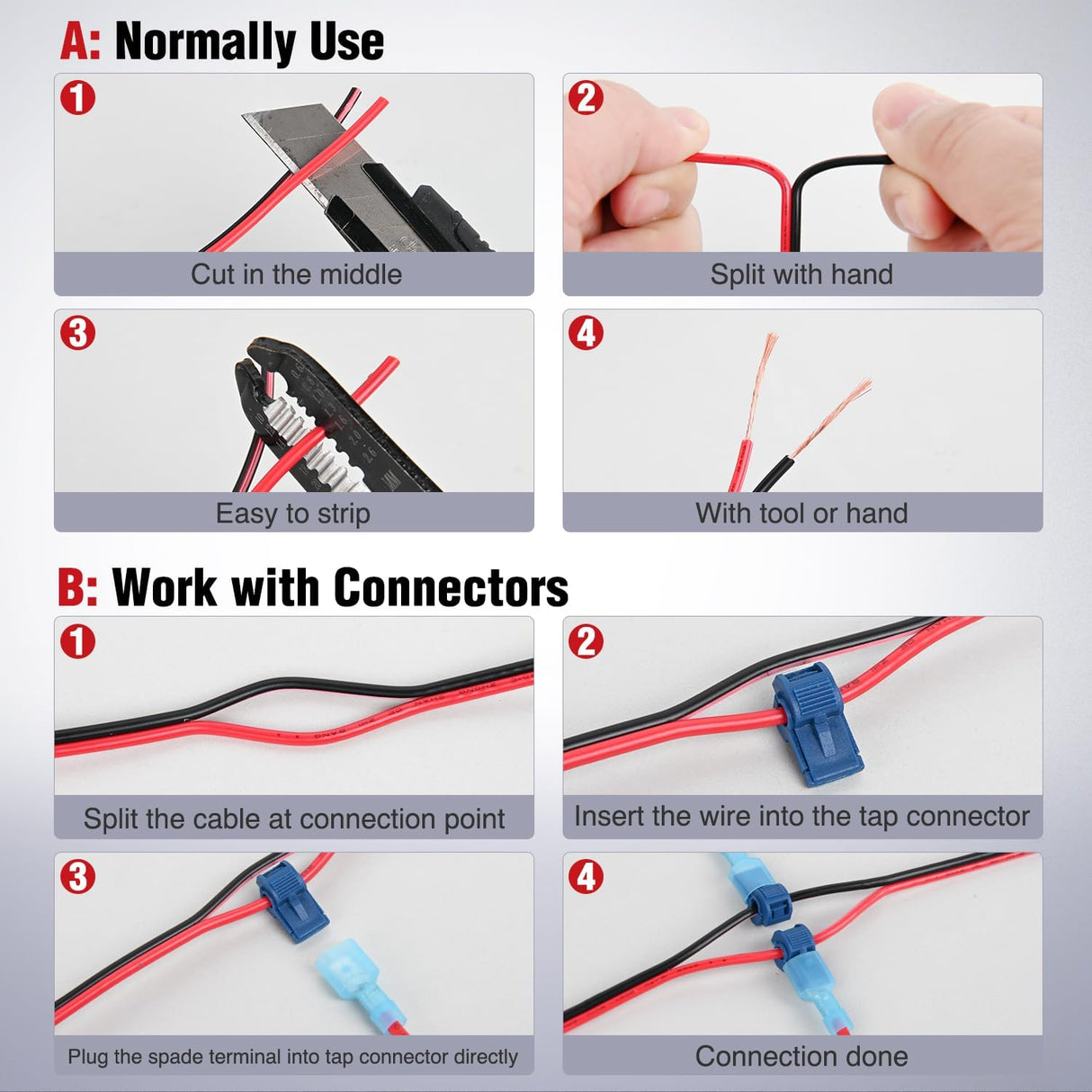 A: Normally Use

1
Cut in the middle

2
Split with hand

3
Easy to strip

4
With tool or hand

B: Work with Connectors

1
Split the cable at connection point

2
Insert the wire into the tap connector

3
Plug the spade terminal into tap connector directly

4
Connection done