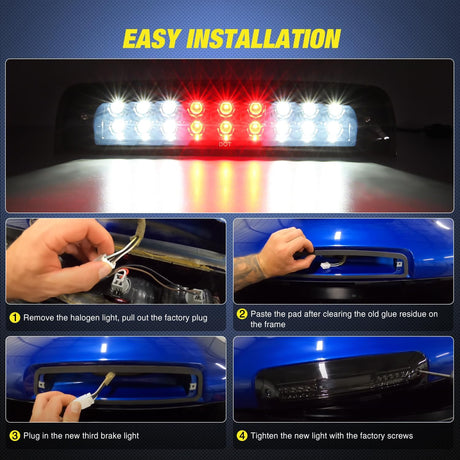 EASY INSTALLATION

DOT

1 Remove the halogen light, pull out the factory plug

2 Paste the pad after clearing the old glue residue on the frame

3 Plug in the new third brake light

4 Tighten the new light with the factory screws