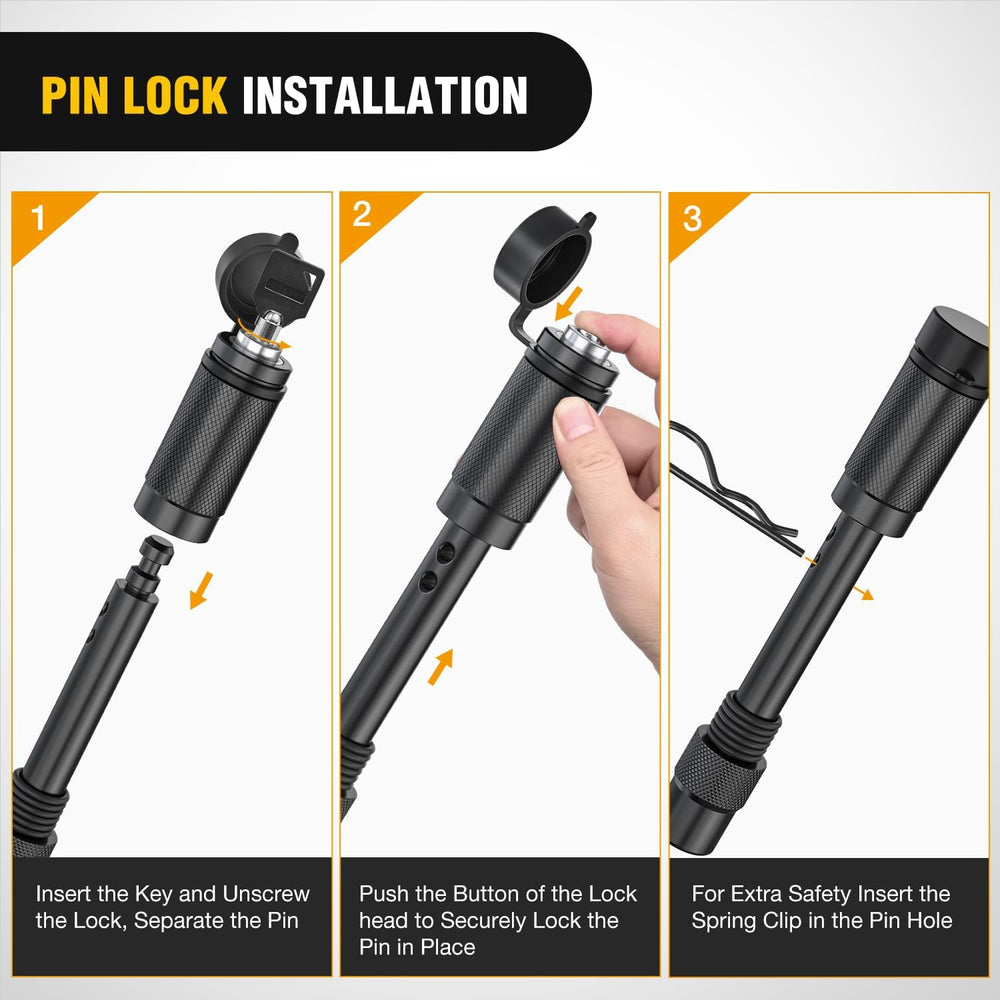 PIN LOCK INSTALLATION

1

Insert the Key and Unscrew the Lock, Separate the Pin

2

Push the Button of the Lock head to Securely Lock the Pin in Place

3

For Extra Safety Insert the Spring Clip in the Pin Hole