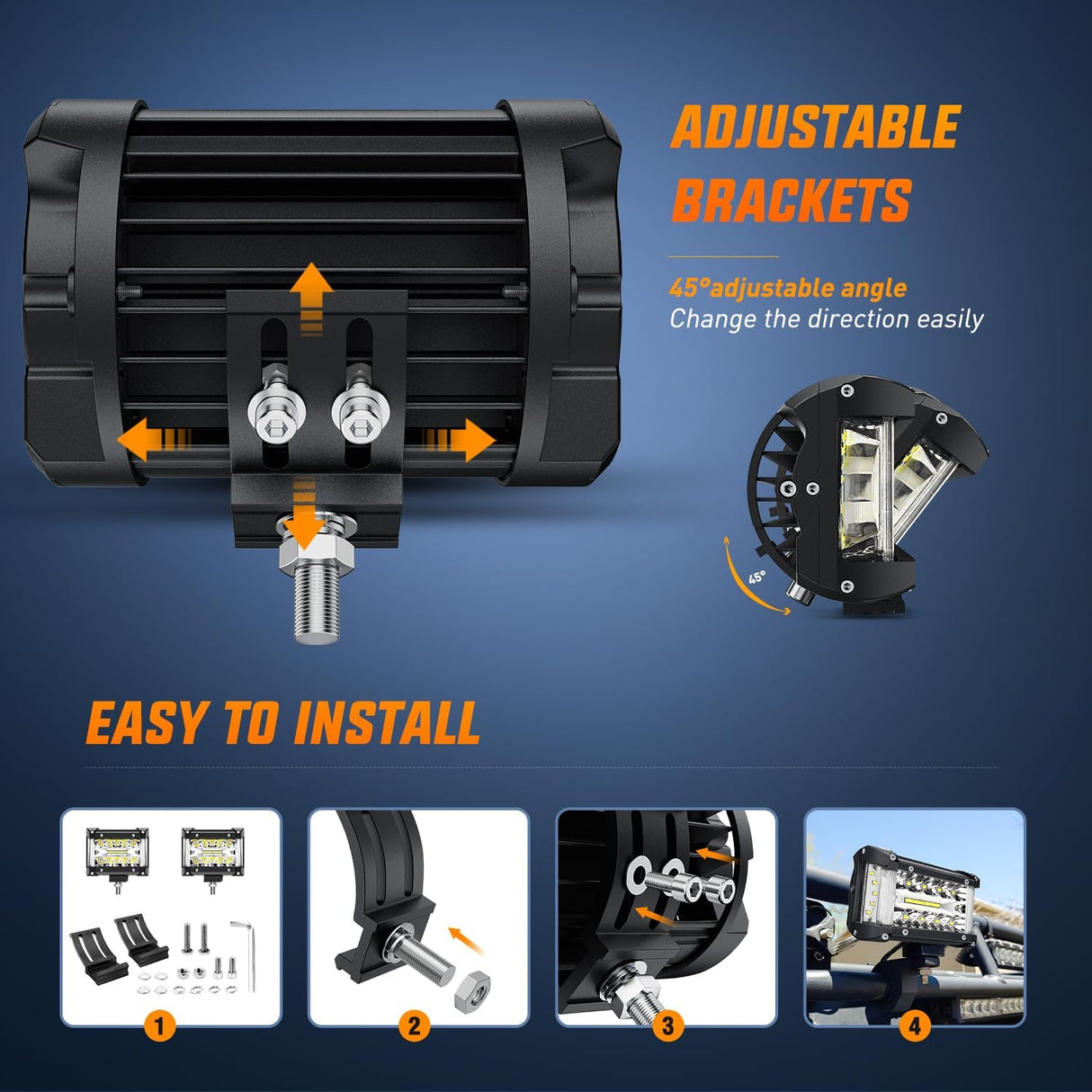 ADJUSTABLE BRACKETS

45°adjustable angle
Change the direction easily

45°

EASY TO INSTALL

1

2

3

4