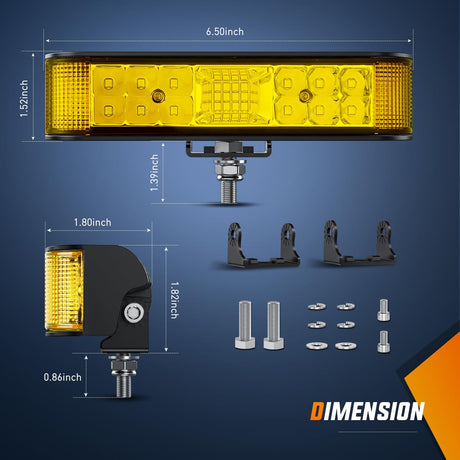 6.50inch

1.52inch

1.39inch

1.80inch

1.82inch

0.86inch

DIMENSION