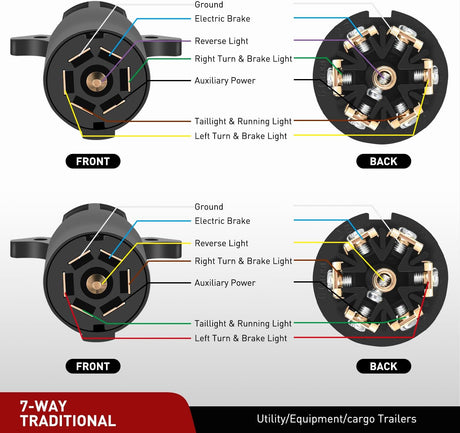 Ground
Electric Brake
Reverse Light
Right Turn & Brake Light
Auxiliary Power
Taillight & Running Light
Left Turn & Brake Light

FRONT
BACK

Ground
Electric Brake
Reverse Light
Right Turn & Brake Light
Auxiliary Power
Taillight & Running Light
Left Turn & Brake Light

FRONT
BACK

7-WAY TRADITIONAL

Utility/Equipment/cargo Trailers