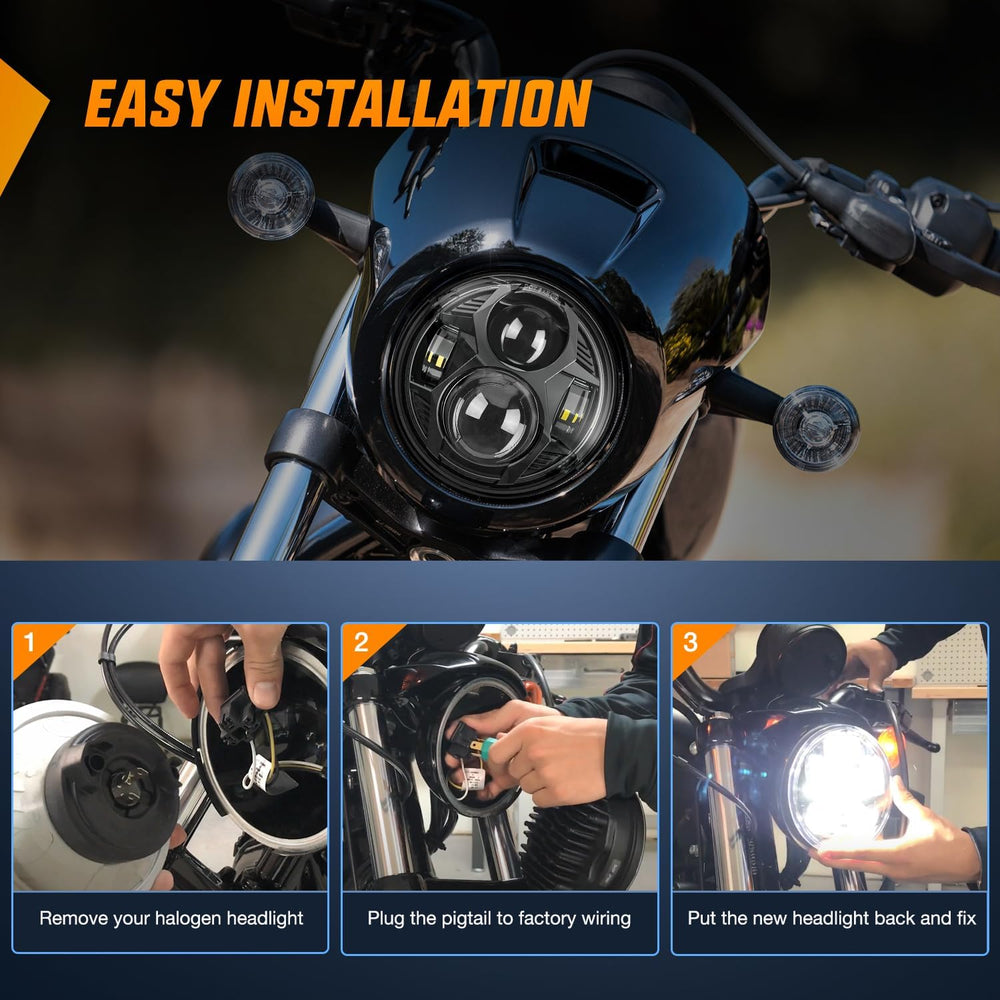 EASY INSTALLATION

1

Remove your halogen headlight

2

Plug the pigtail to factory wiring

3

Put the new headlight back and fix