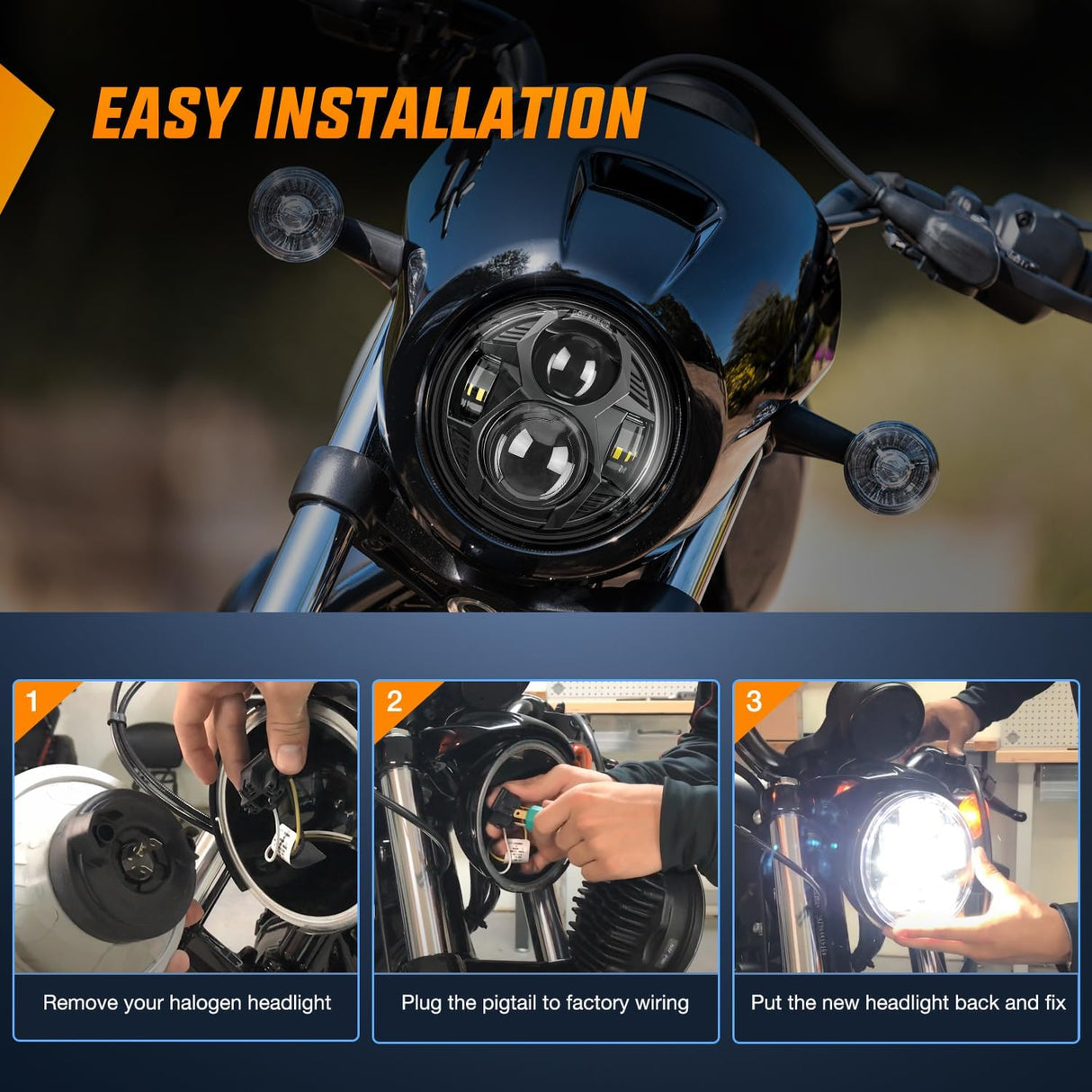 EASY INSTALLATION

1

Remove your halogen headlight

2

Plug the pigtail to factory wiring

3

Put the new headlight back and fix