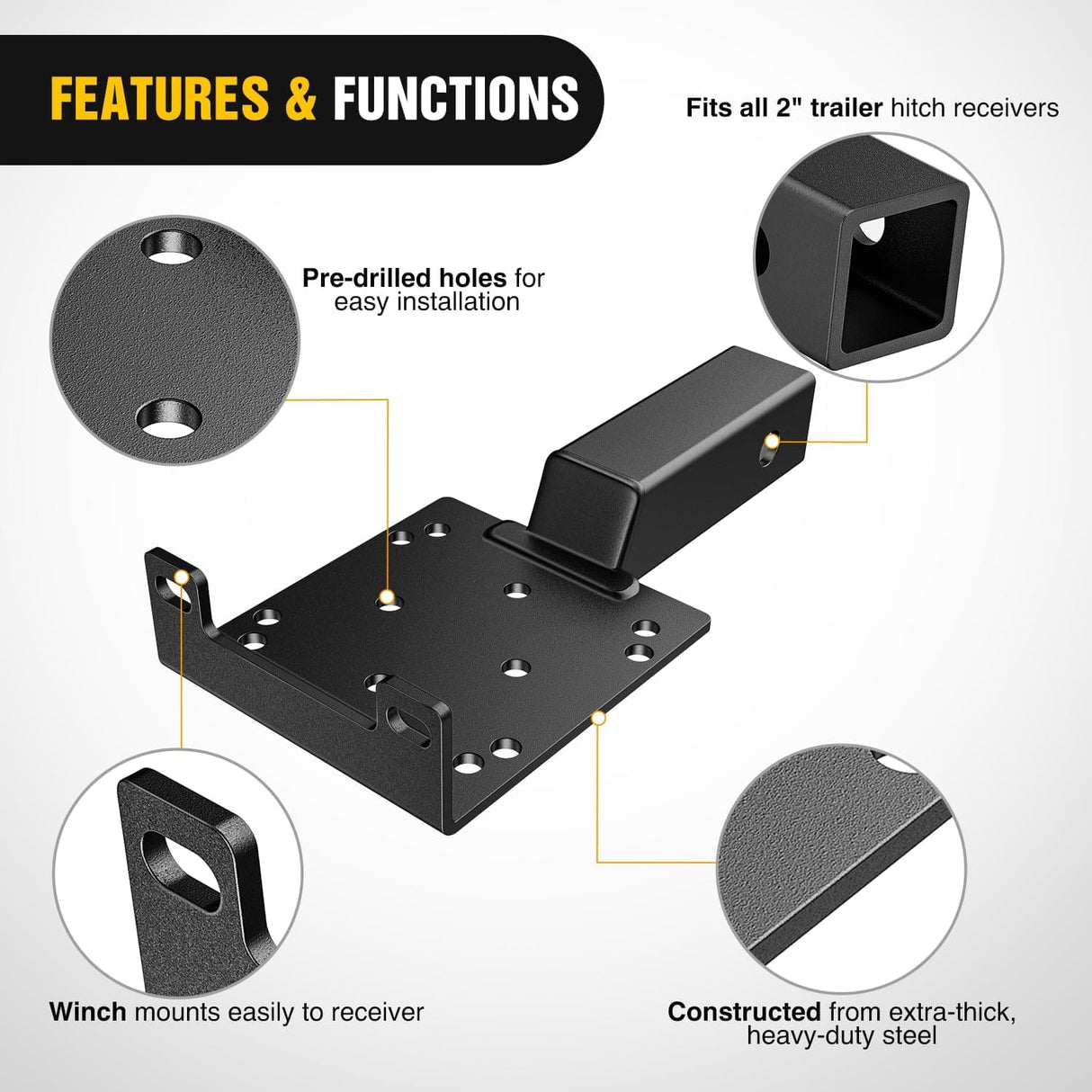 FEATURES & FUNCTIONS

Fits all 2" trailer hitch receivers

Pre-drilled holes for easy installation

Winch mounts easily to receiver

Constructed from extra-thick, heavy-duty steel