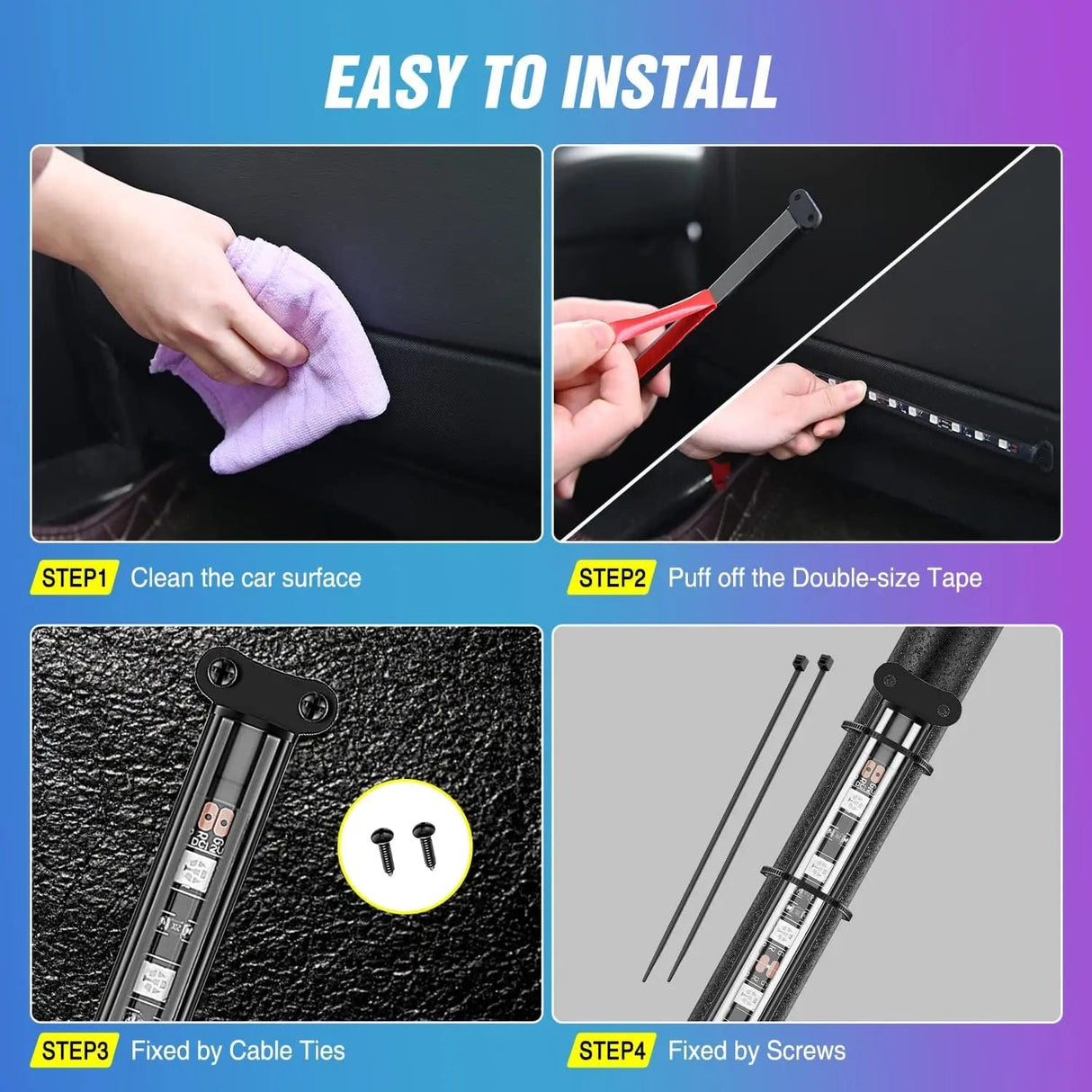 EASY TO INSTALL

STEP1 Clean the car surface

STEP2 Puff off the Double-size Tape

STEP3 Fixed by Cable Ties

STEP4 Fixed by Screws