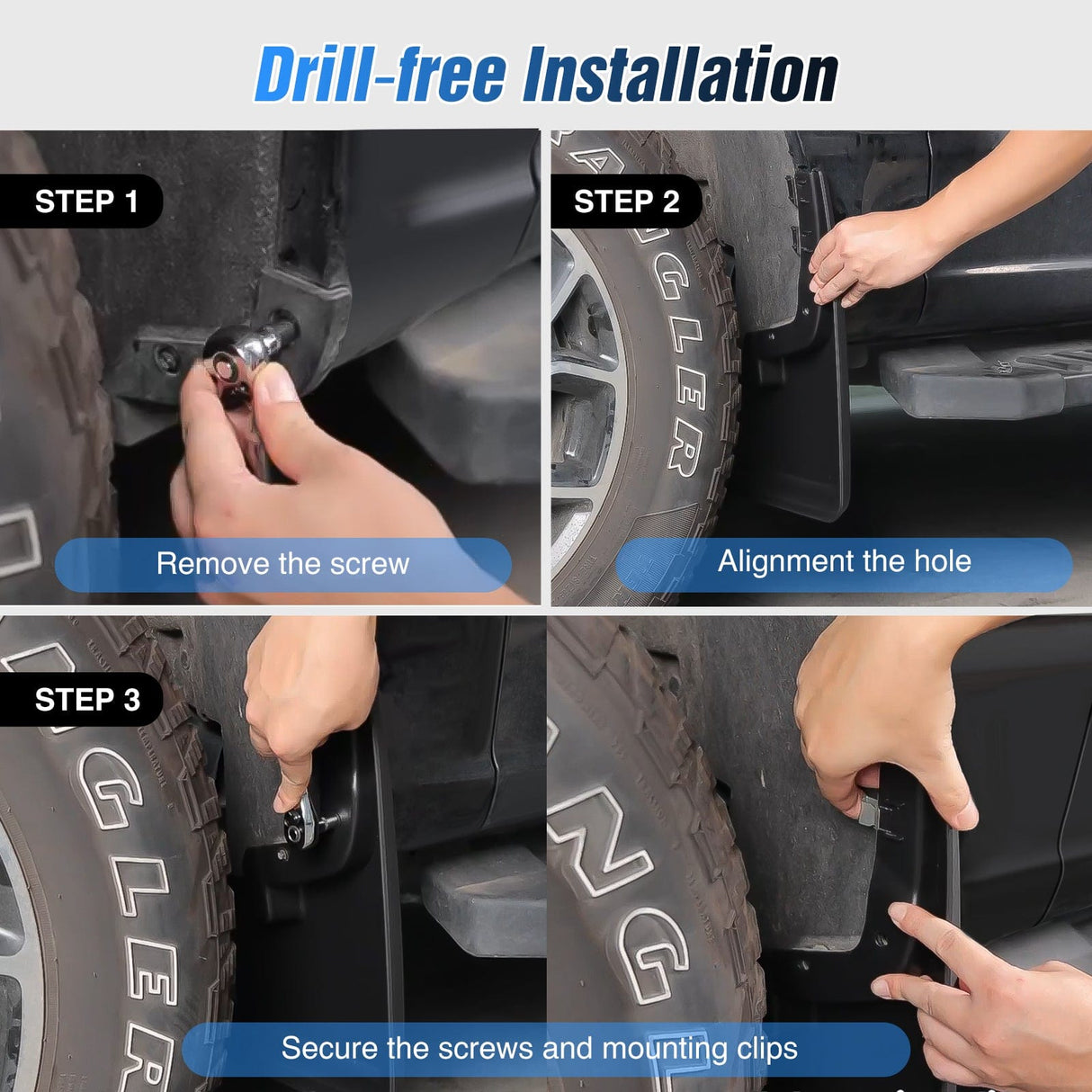 Drill-free Installation

STEP 1

Remove the screw

STEP 2

Alignment the hole

STEP 3

Secure the screws and mounting clips