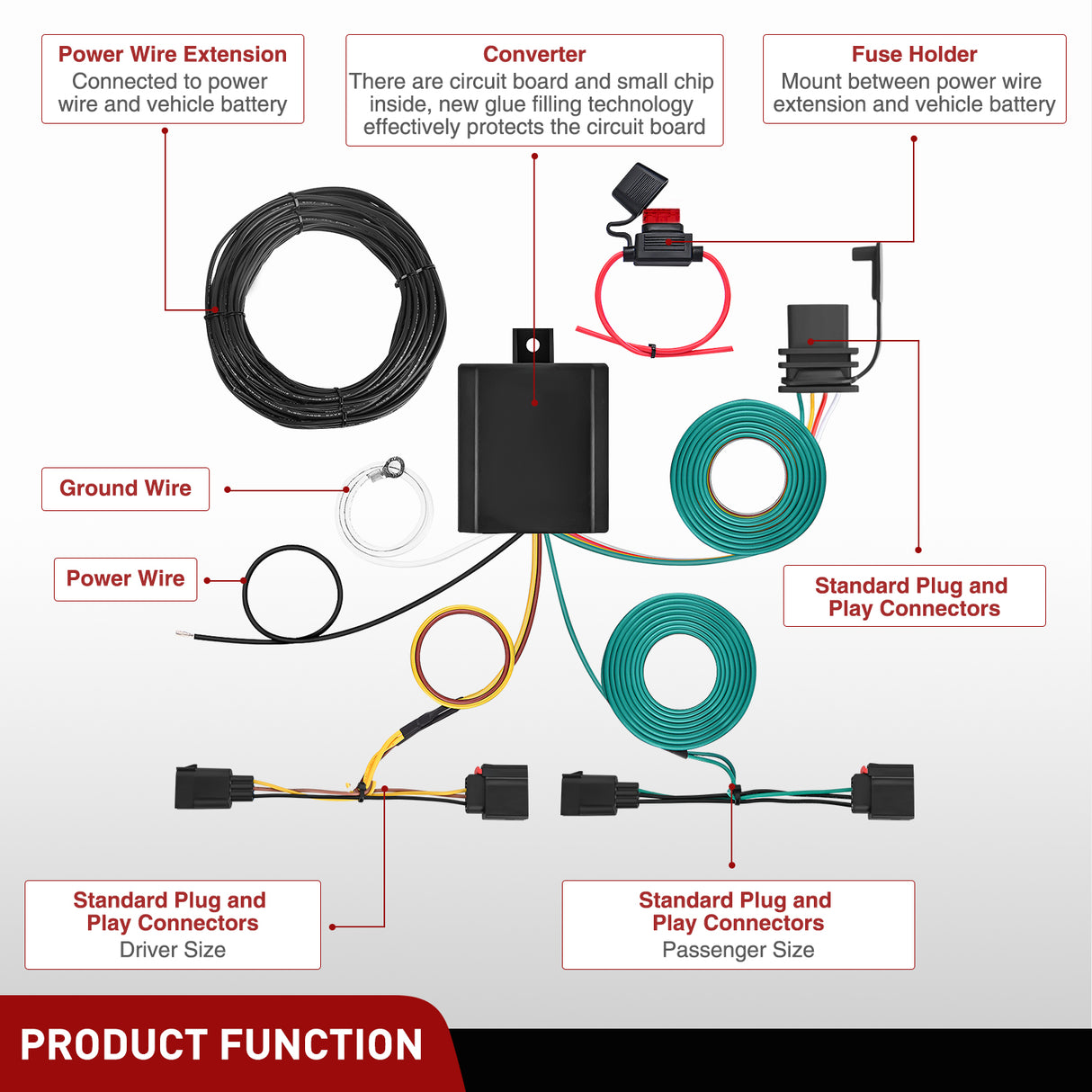 Power Wire Extension
Connected to power wire and vehicle battery

Converter
There are circuit board and small chip inside, new glue filling technology effectively protects the circuit board

Fuse Holder
Mount between power wire extension and vehicle battery

Ground Wire

Power Wire

Standard Plug and Play Connectors

Standard Plug and Play Connectors
Driver Size

Standard Plug and Play Connectors
Passenger Size

PRODUCT FUNCTION